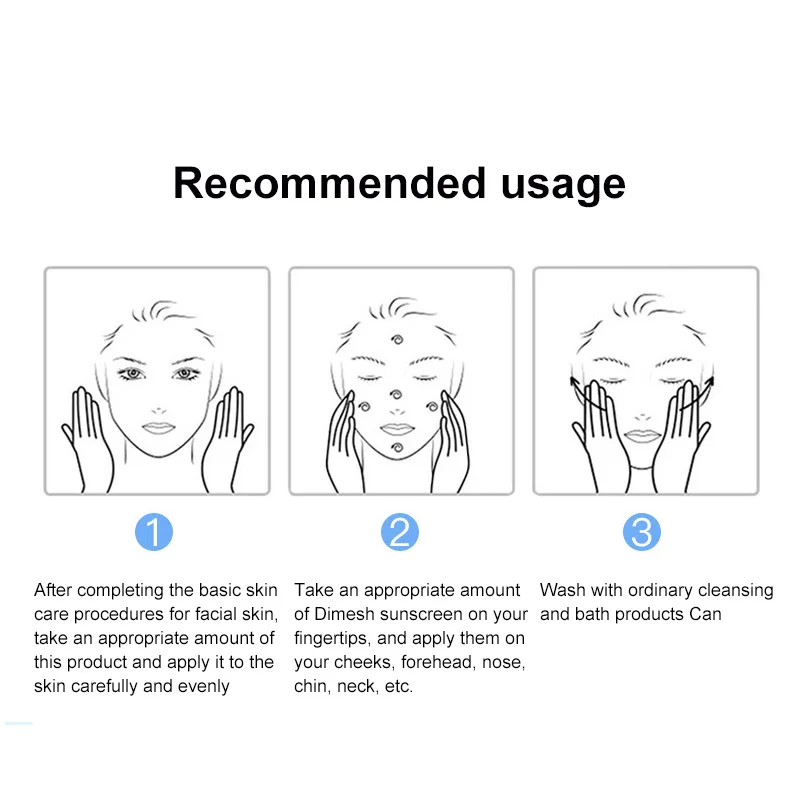 Recommended usage

1

After completing the basic skin care procedures for facial skin, take an appropriate amount of this product and apply it to the skin carefully and evenly

2

Take an appropriate amount of Dimesh sunscreen on your fingertips, and apply them on your cheeks, forehead, nose, chin, neck, etc.

3

Wash with ordinary cleansing and bath products Can