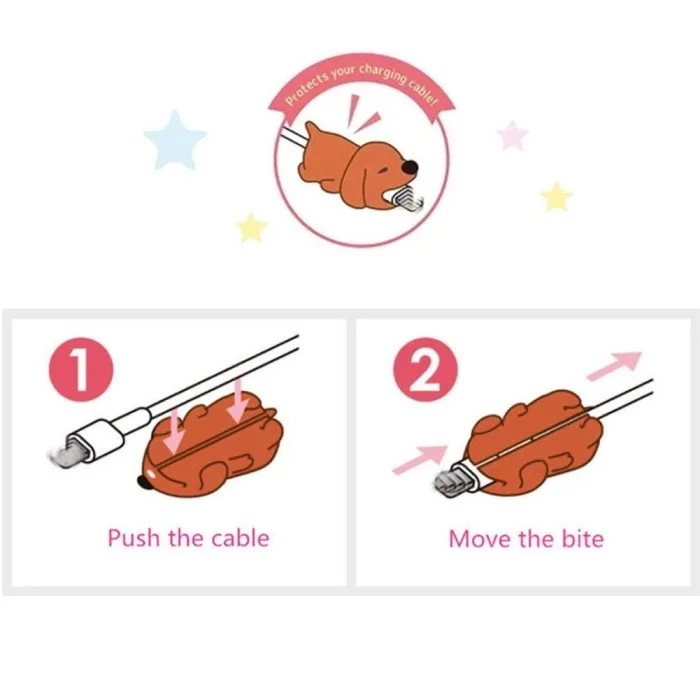 Protects your charging cable!

1

Push the cable

2

Move the bite