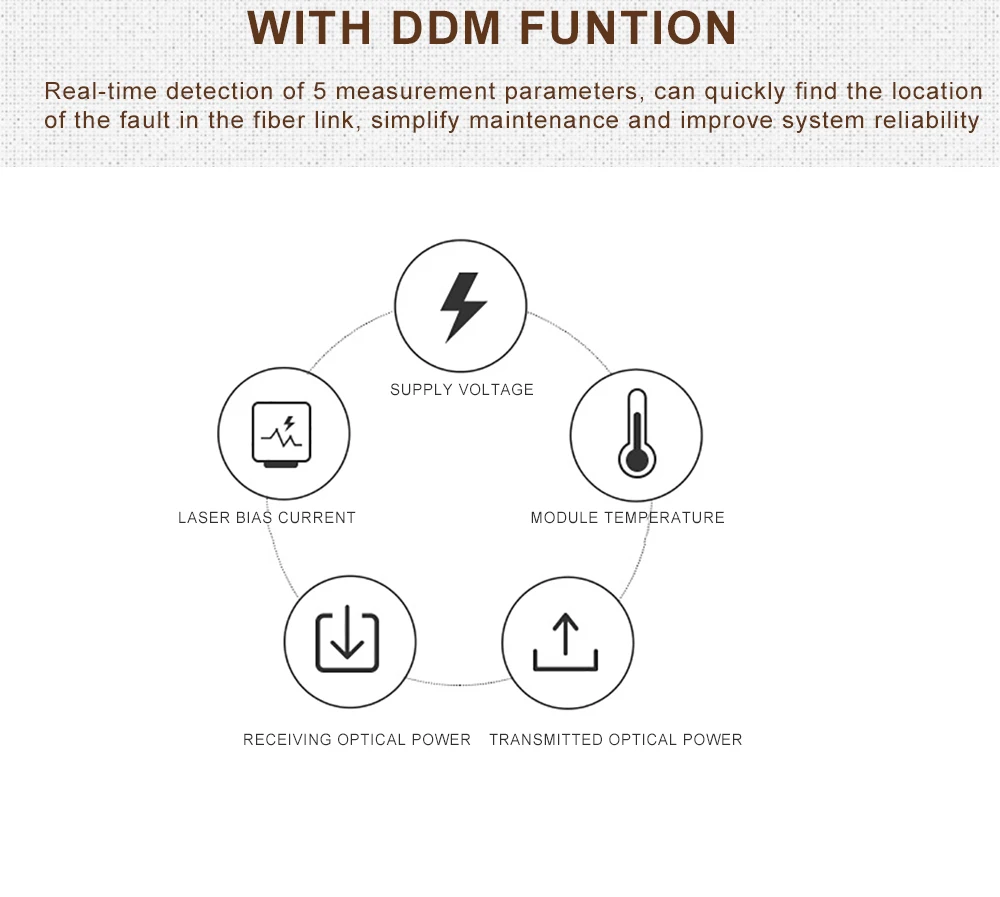 WITH DDM FUNTION

Real-time detection of 5 measurement parameters, can quickly find the location of the fault in the fiber link, simplify maintenance and improve system reliability

SUPPLY VOLTAGE

LASER BIAS CURRENT

MODULE TEMPERATURE

RECEIVING OPTICAL POWER

TRANSMITTED OPTICAL POWER