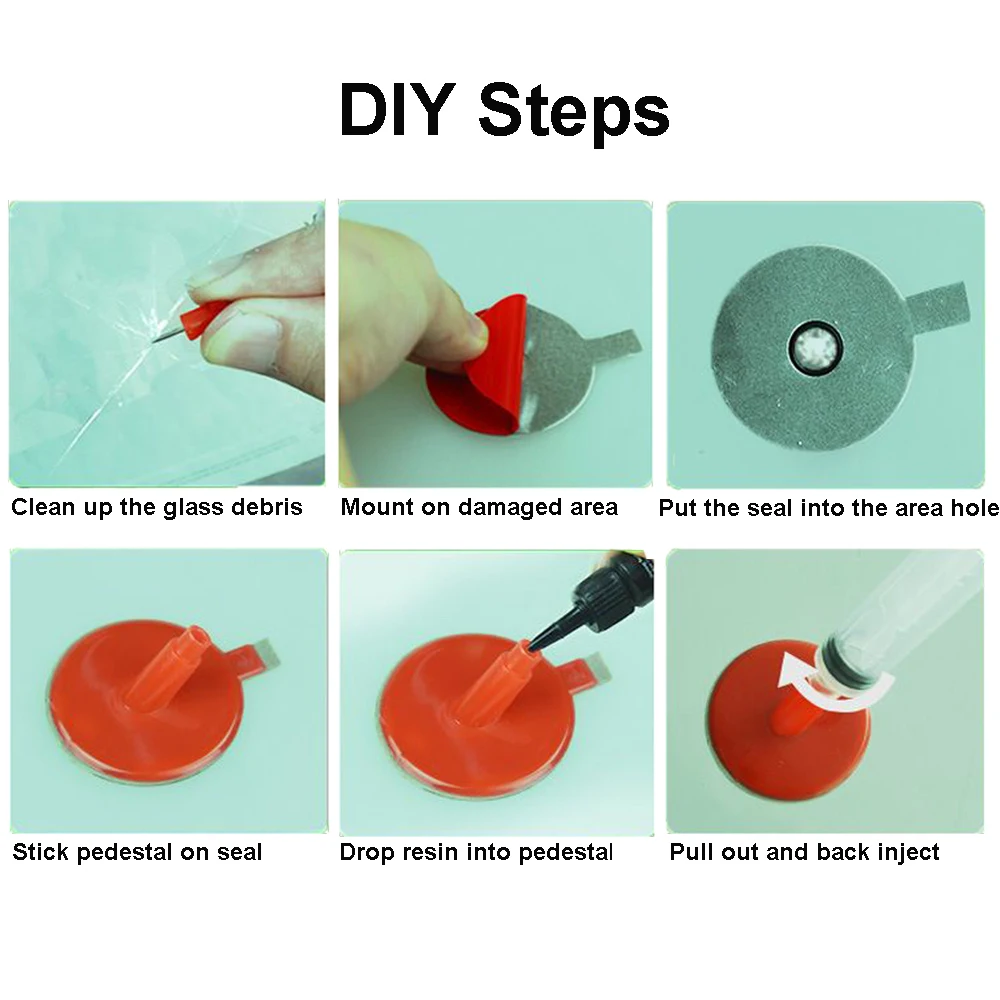 DIY Steps

Clean up the glass debris

Mount on damaged area

Put the seal into the area hole

Stick pedestal on seal

Drop resin into pedestal

Pull out and back inject