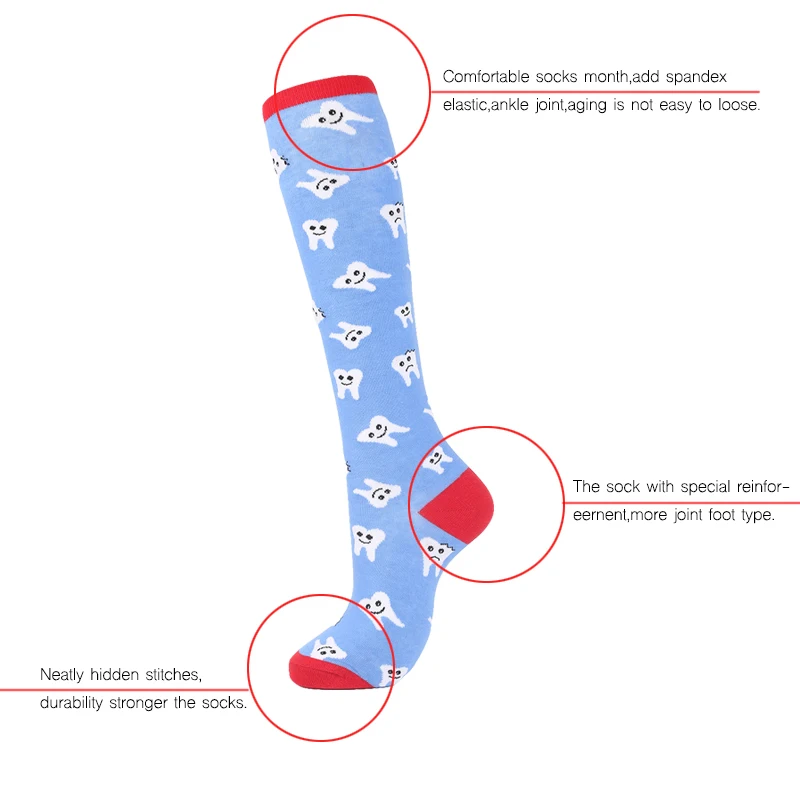 Comfortable socks month,add spandex elastic,ankle joint,aging is not easy to loose.

The sock with special reinforeernent,more joint foot type.

Neatly hidden stitches, durability stronger the socks.