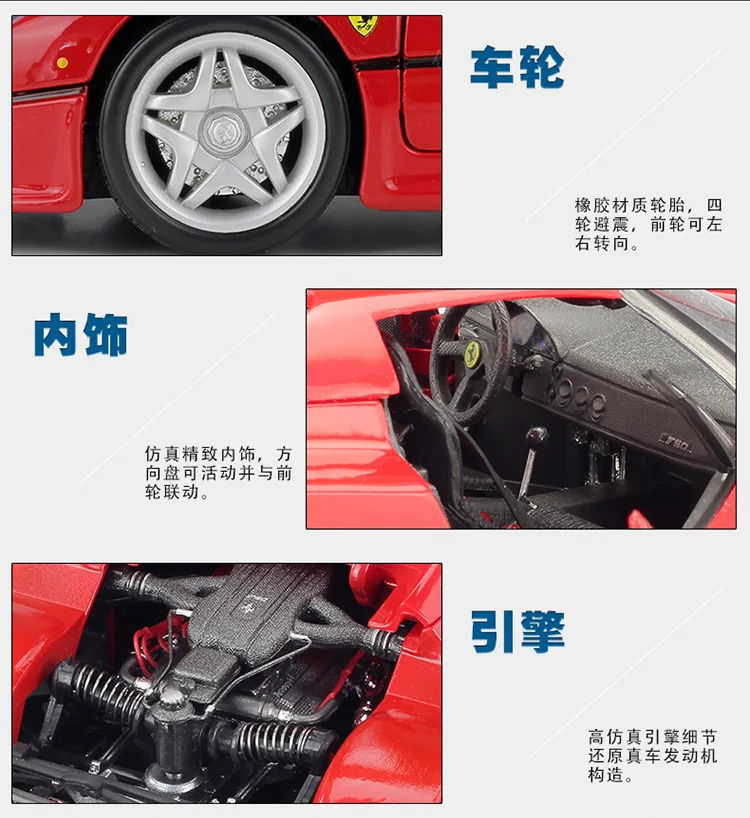 车轮

橡胶材质轮胎，四轮避震，前轮可左右转向。

内饰

仿真精致内饰，方向盘可活动并与前轮联动。

F50

引擎

高仿真引擎细节还原真车发动机构造。