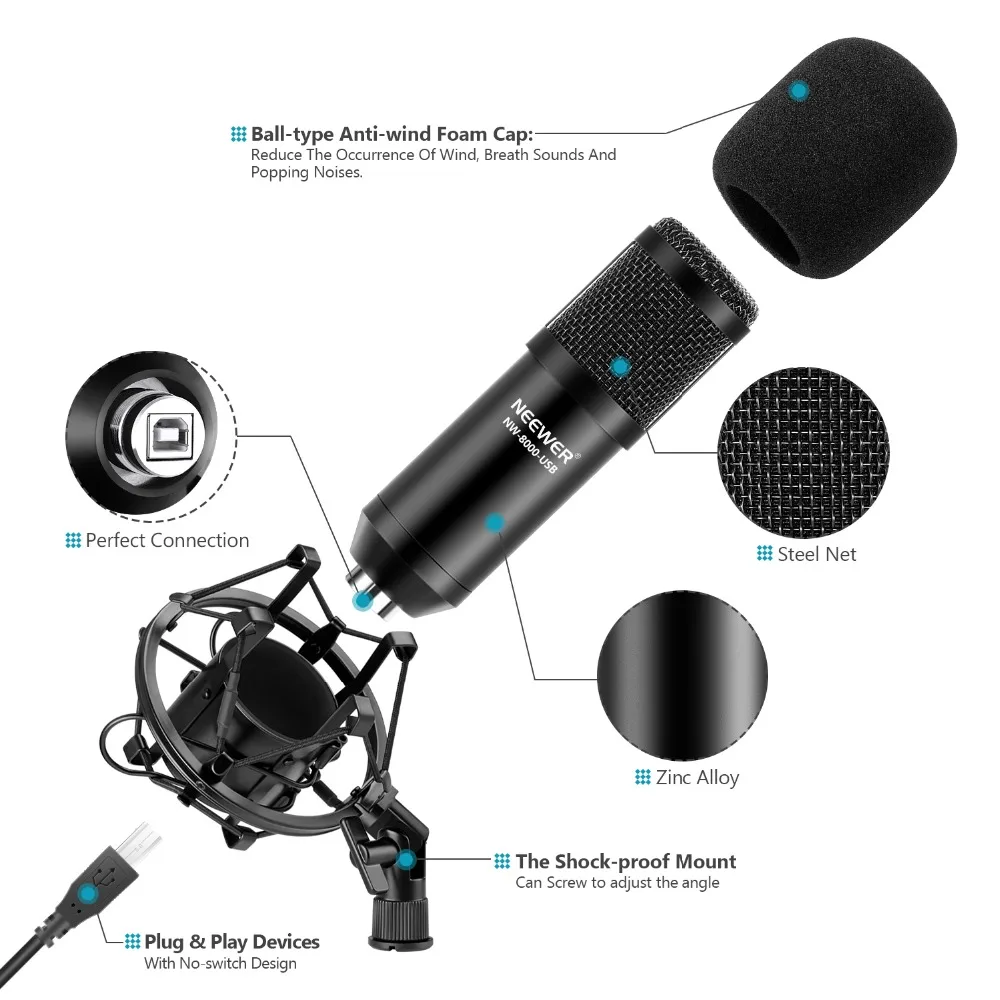 Ball-type Anti-wind Foam Cap:
Reduce The Occurrence Of Wind, Breath Sounds And Popping Noises.

NEEWER®
NW-8000-USB

Perfect Connection

Steel Net

Zinc Alloy

The Shock-proof Mount
Can Screw to adjust the angle

Plug & Play Devices
With No-switch Design