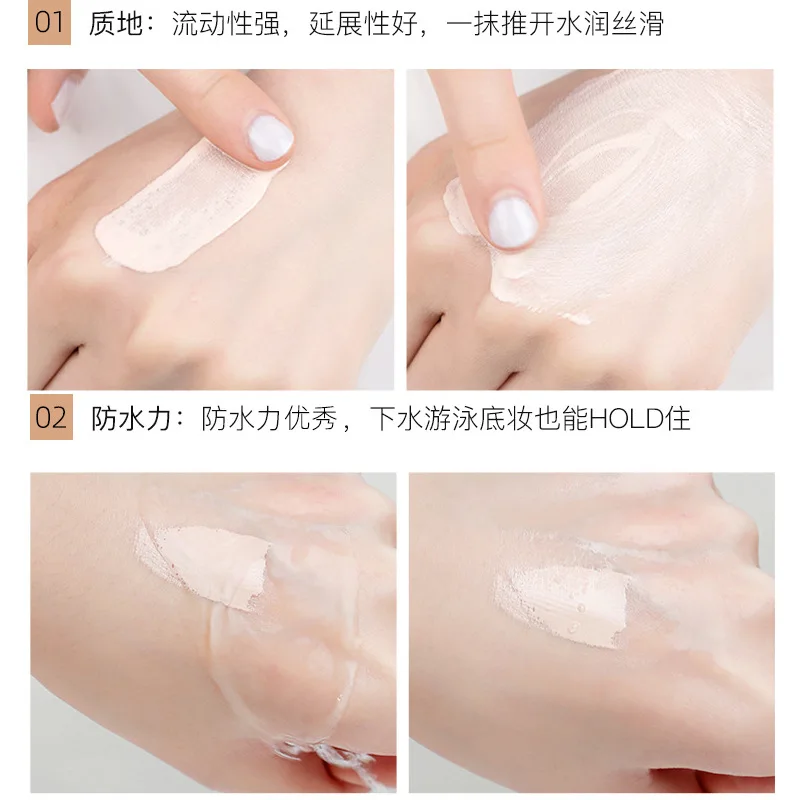 01 质地：流动性强，延展性好，一抹推开水润丝滑

02 防水力：防水力优秀，下水游泳底妆也能HOLD住