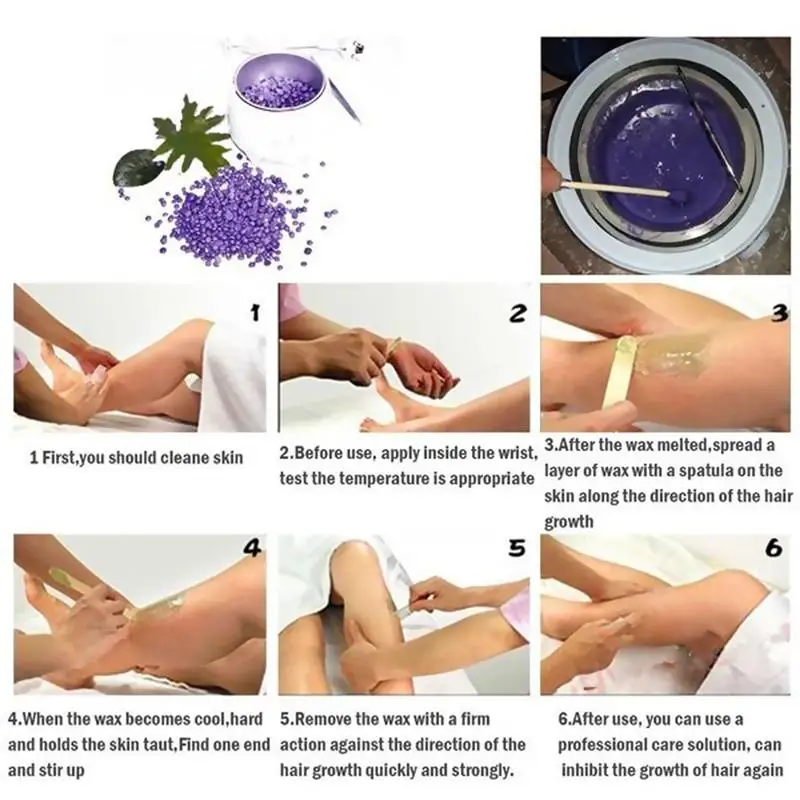 1

2

3

1 First,you should cleane skin

2.Before use, apply inside the wrist, test the temperature is appropriate

3.After the wax melted,spread a layer of wax with a spatula on the skin along the direction of the hair growth

4

5

6

4.When the wax becomes cool,hard and holds the skin taut,Find one end and stir up

5.Remove the wax with a firm action against the direction of the hair growth quickly and strongly.

6.After use, you can use a professional care solution, can inhibit the growth of hair again