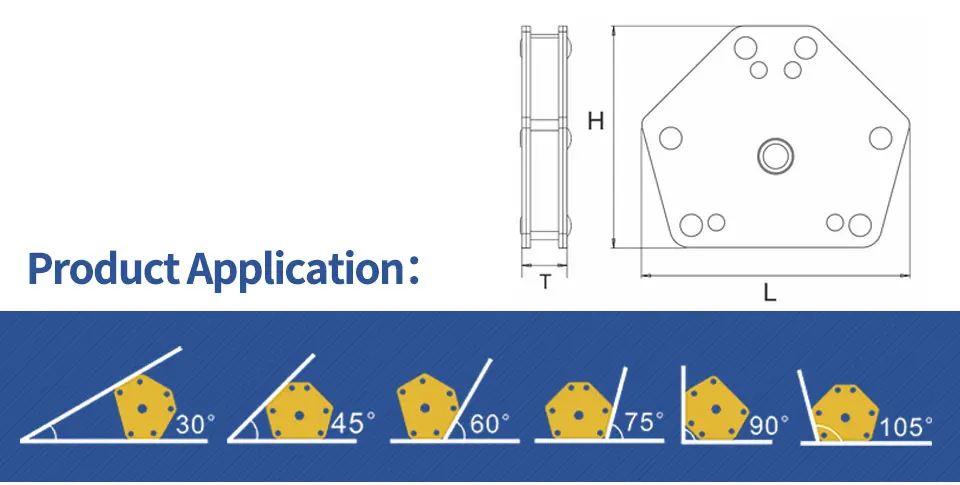 H

T

L

Product Application：

30°

45°

60°

75°

90°

105°