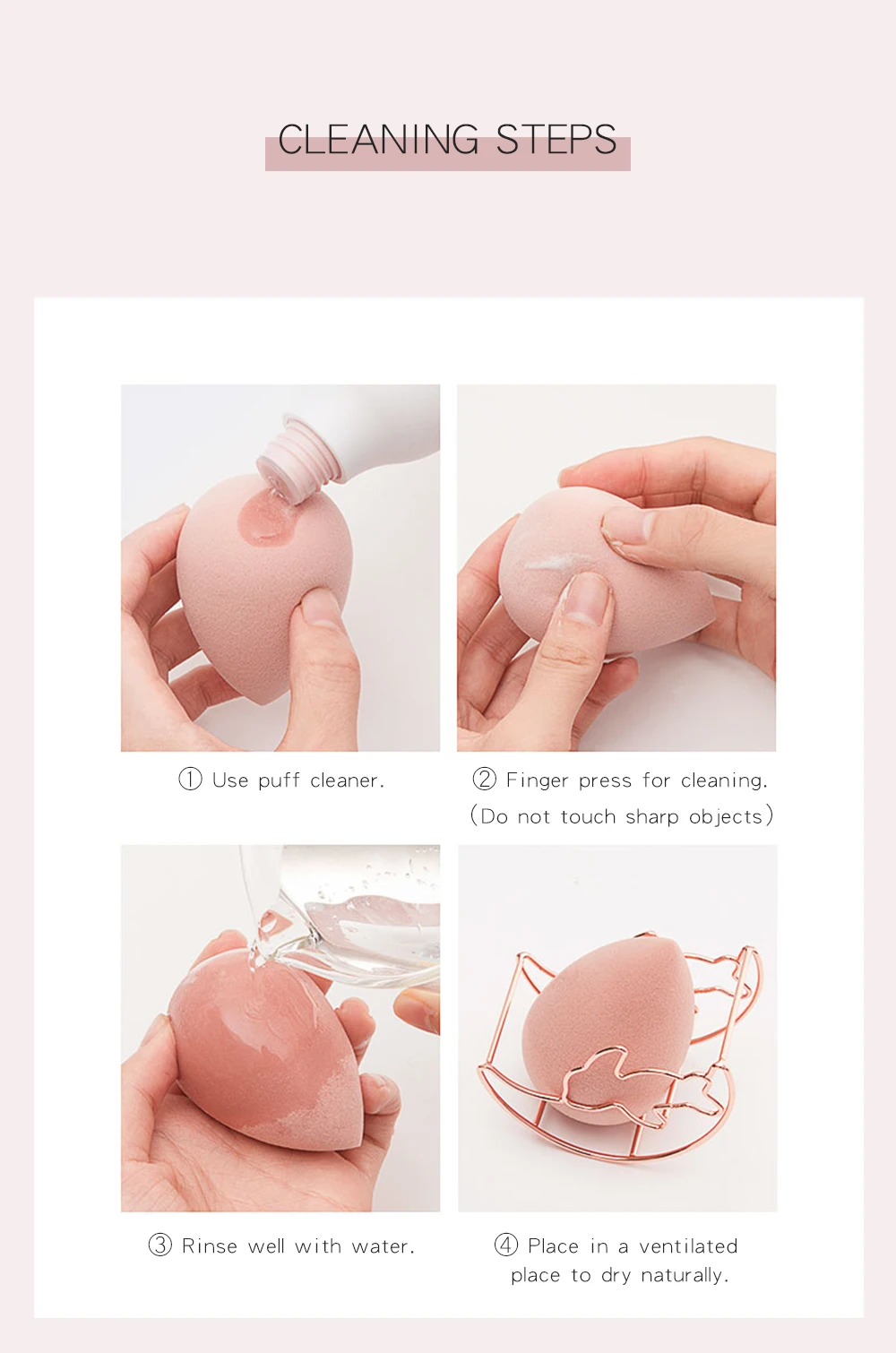 CLEANING STEPS

① Use puff cleaner.

② Finger press for cleaning.
(Do not touch sharp objects)

③ Rinse well with water.

④ Place in a ventilated place to dry naturally.