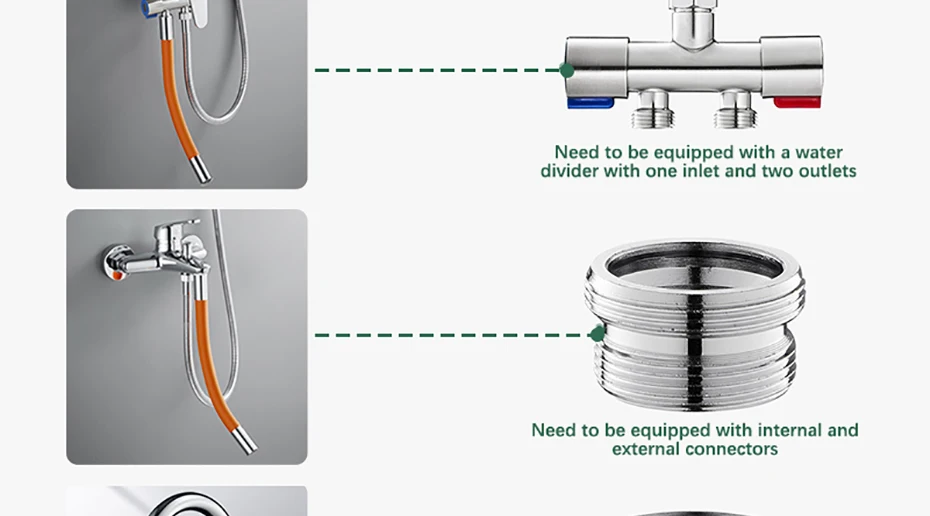 Need to be equipped with a water divider with one inlet and two outlets

Need to be equipped with internal and external connectors