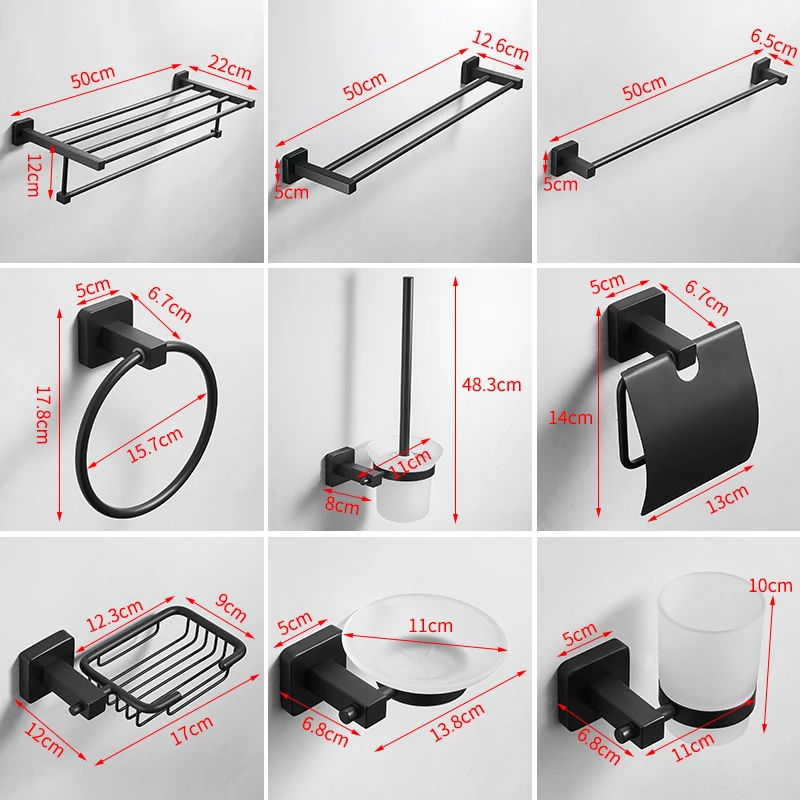 50cm
22cm
12cm

50cm
12.6cm
5cm

50cm
6.5cm
5cm

5cm
6.7cm
17.8cm
15.7cm

48.3cm
11cm
8cm

5cm
6.7cm
14cm
13cm

12.3cm
9cm
12cm
17cm

5cm
11cm
6.8cm
13.8cm

10cm
5cm
6.8cm
11cm