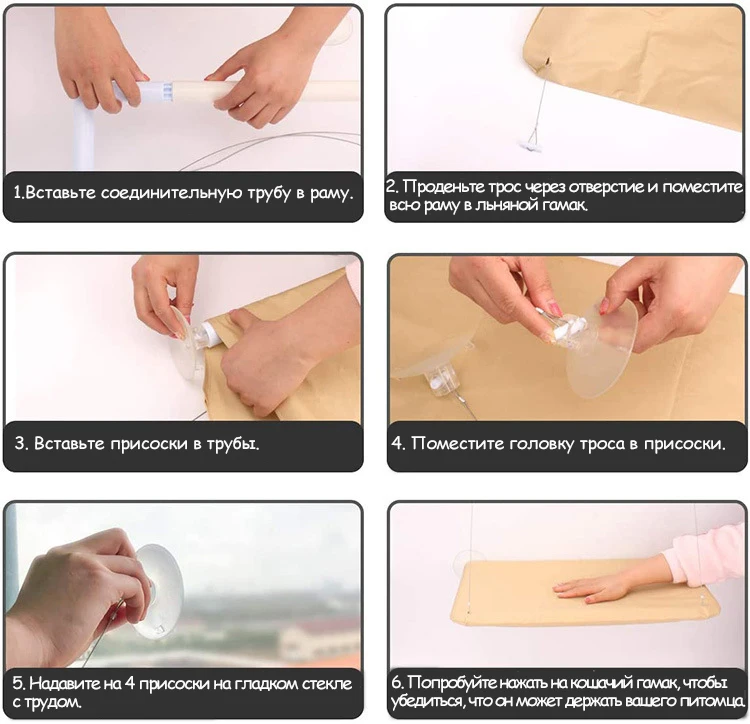 1.Вставьте соединительную трубу в раму.

2. Проденьте трос через отверстие и поместите всю раму в льняной гамак.

3. Вставьте присоски в трубы.

4. Поместите головку троса в присоски.

5. Надавите на 4 присоски на гладком стекле с трудом.

6. Попробуйте нажать на кошачий гамак, чтобы убедиться, что он может держать вашего питомца.