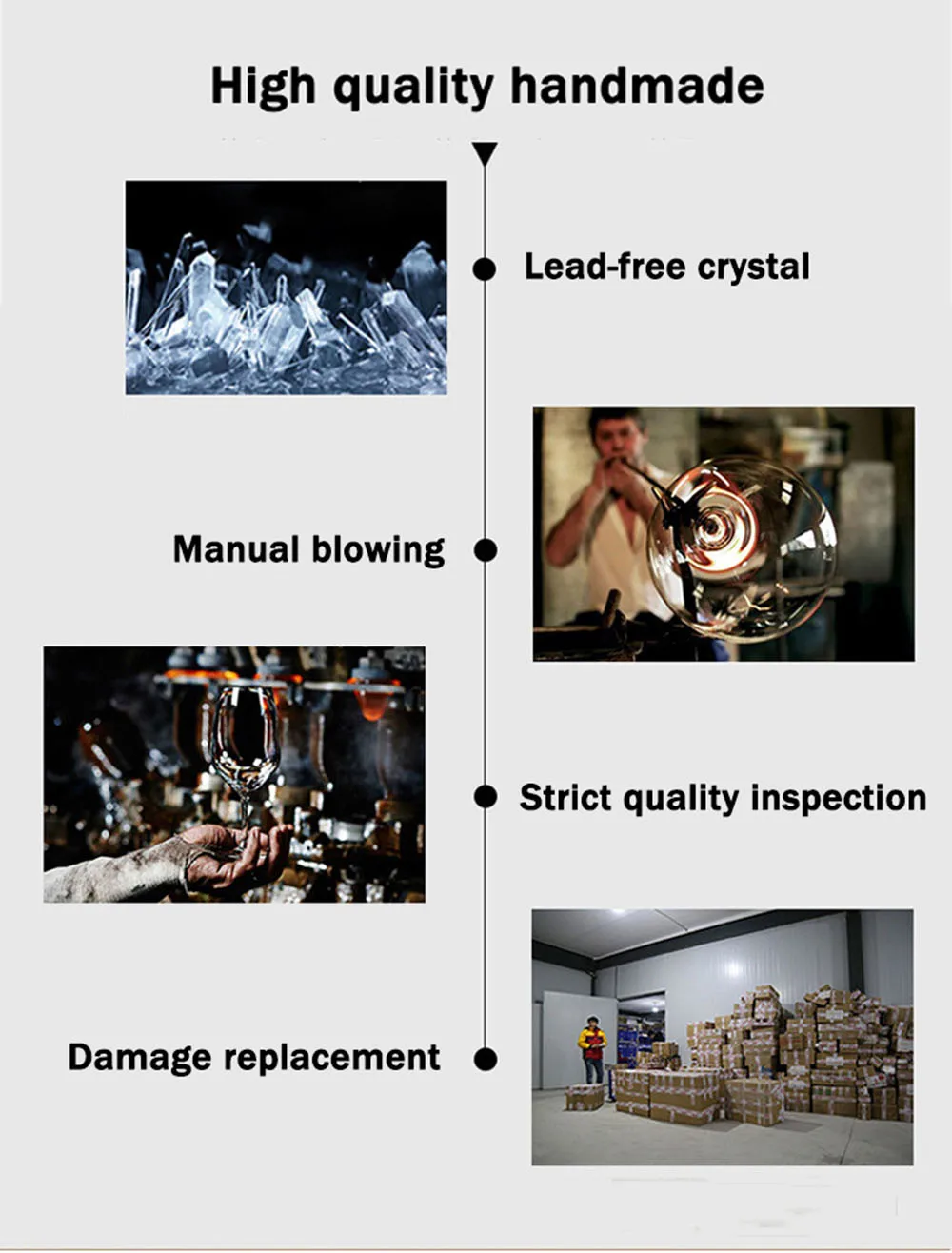 High quality handmade

Lead-free crystal

Manual blowing

Strict quality inspection

Damage replacement