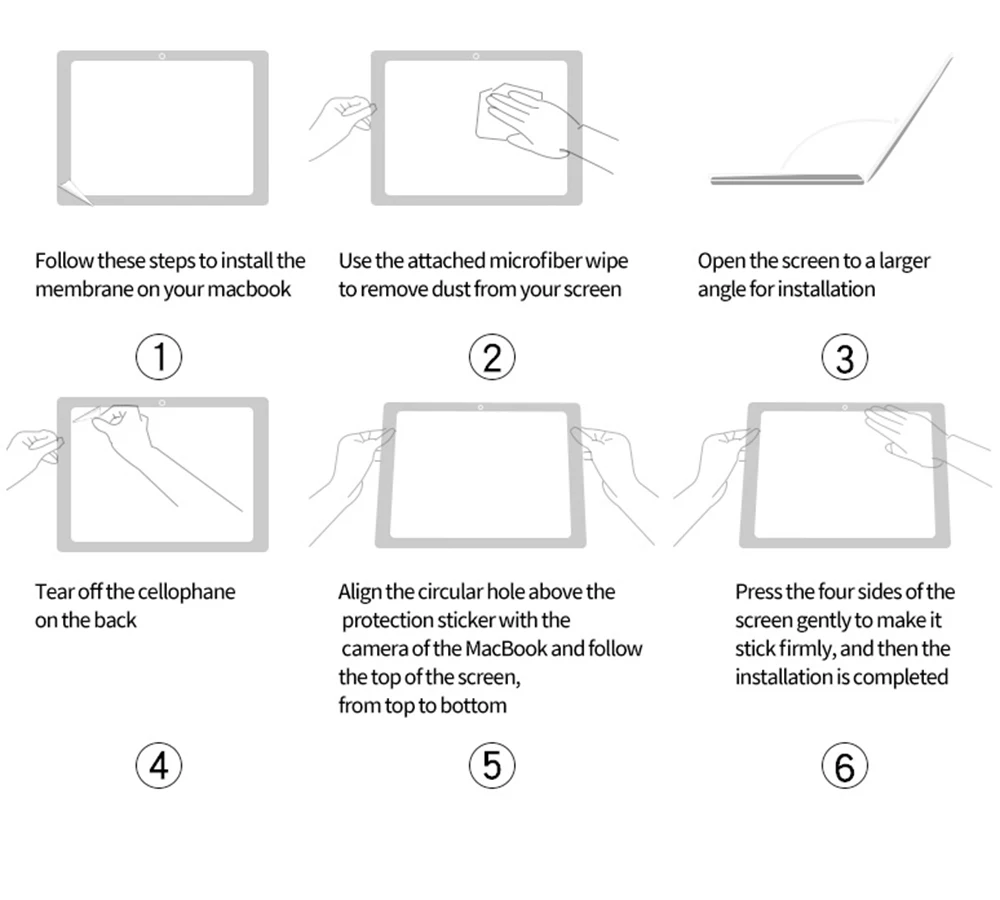 Follow these steps to install the membrane on your macbook

①

Use the attached microfiber wipe to remove dust from your screen

②

Open the screen to a larger angle for installation

③

Tear off the cellophane on the back

④

Align the circular hole above the protection sticker with the camera of the MacBook and follow the top of the screen, from top to bottom

⑤

Press the four sides of the screen gently to make it stick firmly, and then the installation is completed

⑥