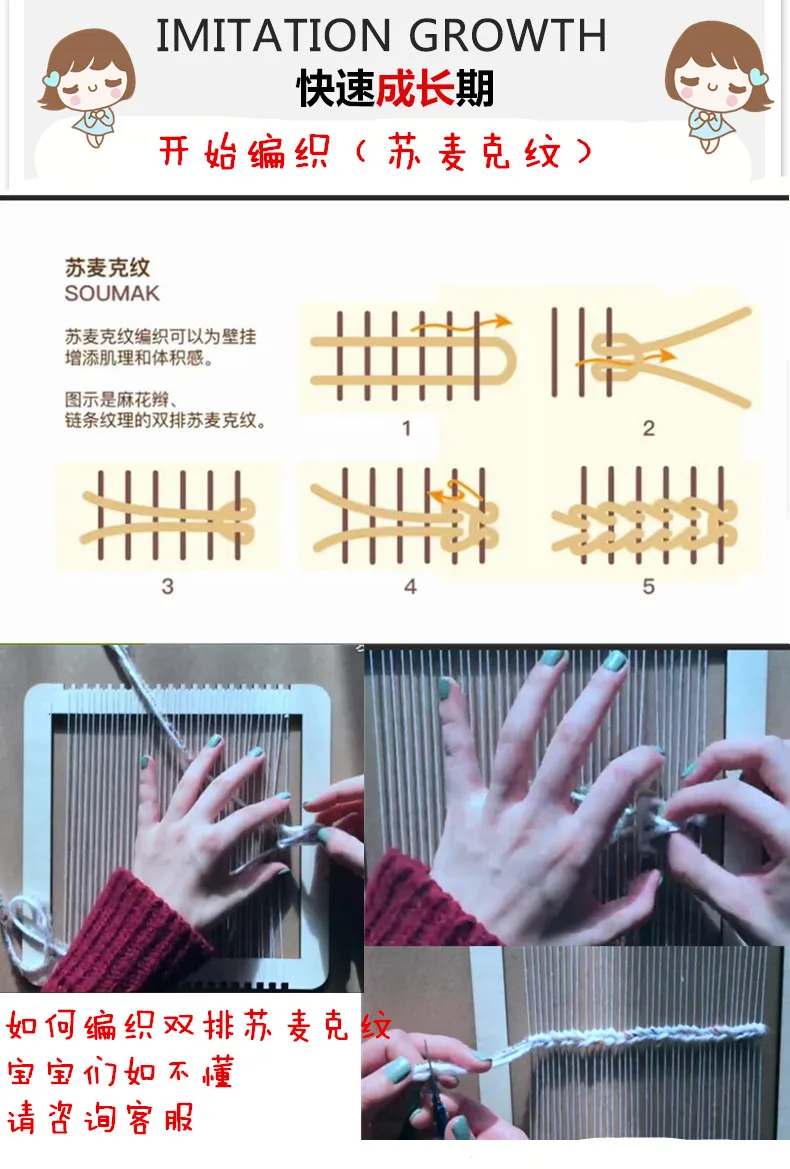 IMITATION GROWTH
快速成长期
开始编织（苏麦克纹）

苏麦克纹
SOUMAK
苏麦克纹编织可以为壁挂增添肌理和体积感。

图示是麻花辫、链条纹理的双排苏麦克纹。

1
2
3
4
5

如何编织双排苏麦克纹
宝宝们如不懂
请咨询客服