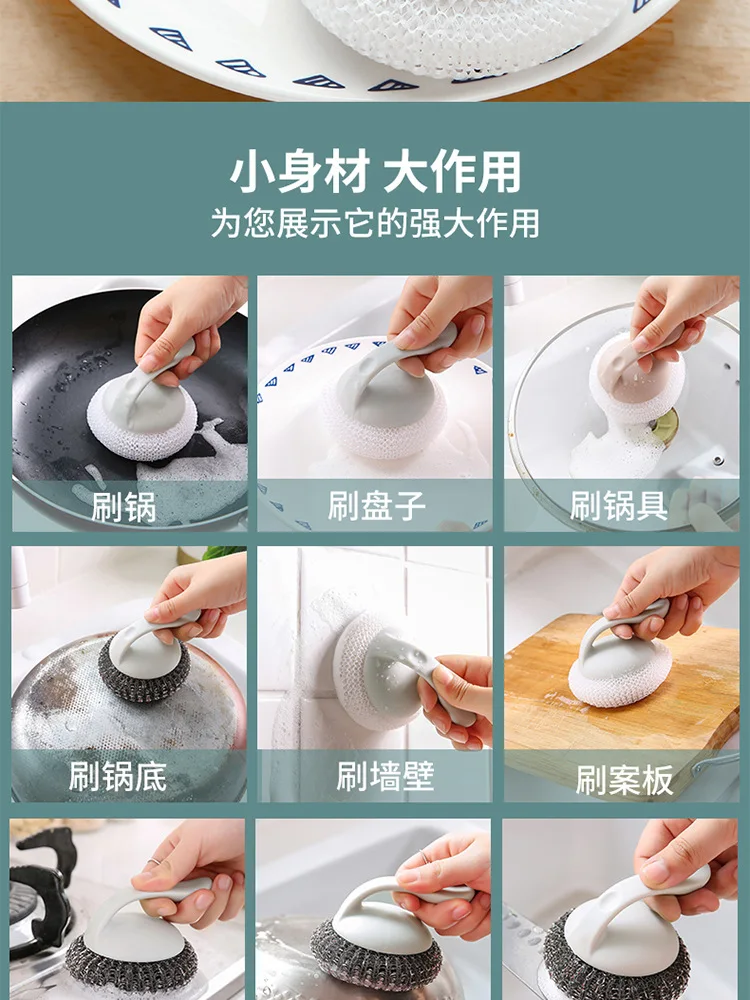 小身材 大作用
为您展示它的强大作用

刷锅

刷盘子

刷锅具

刷锅底

刷墙壁

刷案板