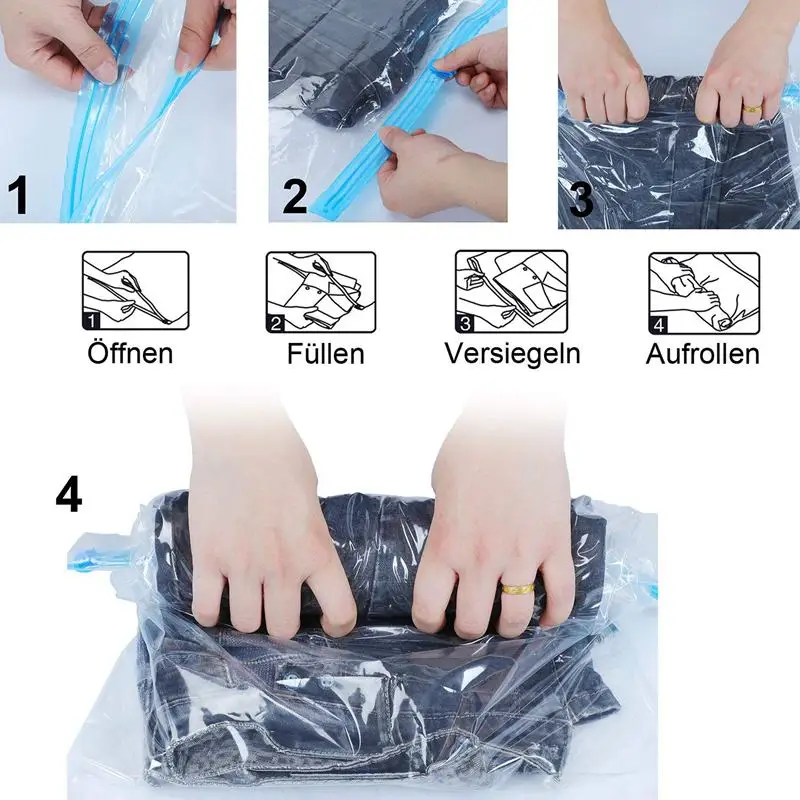 1

2

3

1
Öffnen

2
Füllen

3
Versiegeln

4
Aufrollen

4