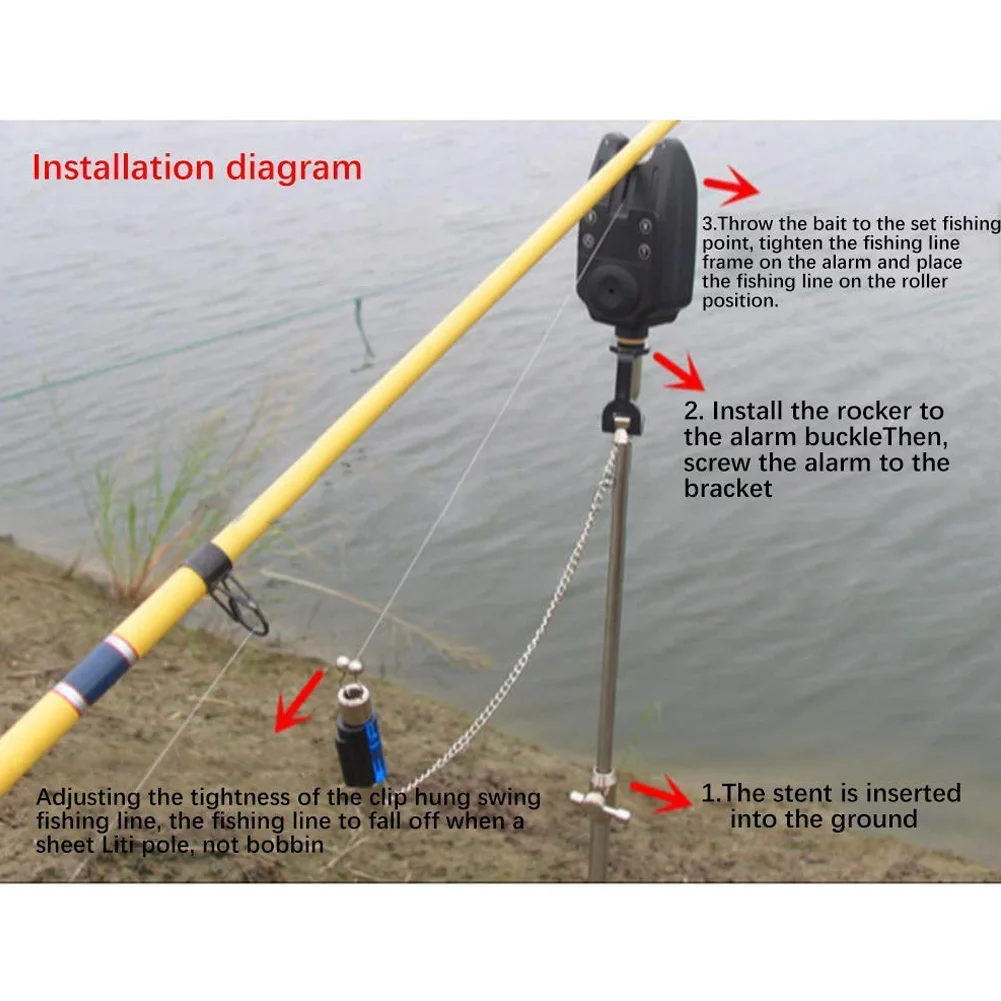 Installation diagram

3.Throw the bait to the set fishing point, tighten the fishing line frame on the alarm and place the fishing line on the roller position.

2. Install the rocker to the alarm buckleThen, screw the alarm to the bracket

Adjusting the tightness of the clip hung swing fishing line, the fishing line to fall off when a sheet Liti pole, not bobbin

1.The stent is inserted into the ground