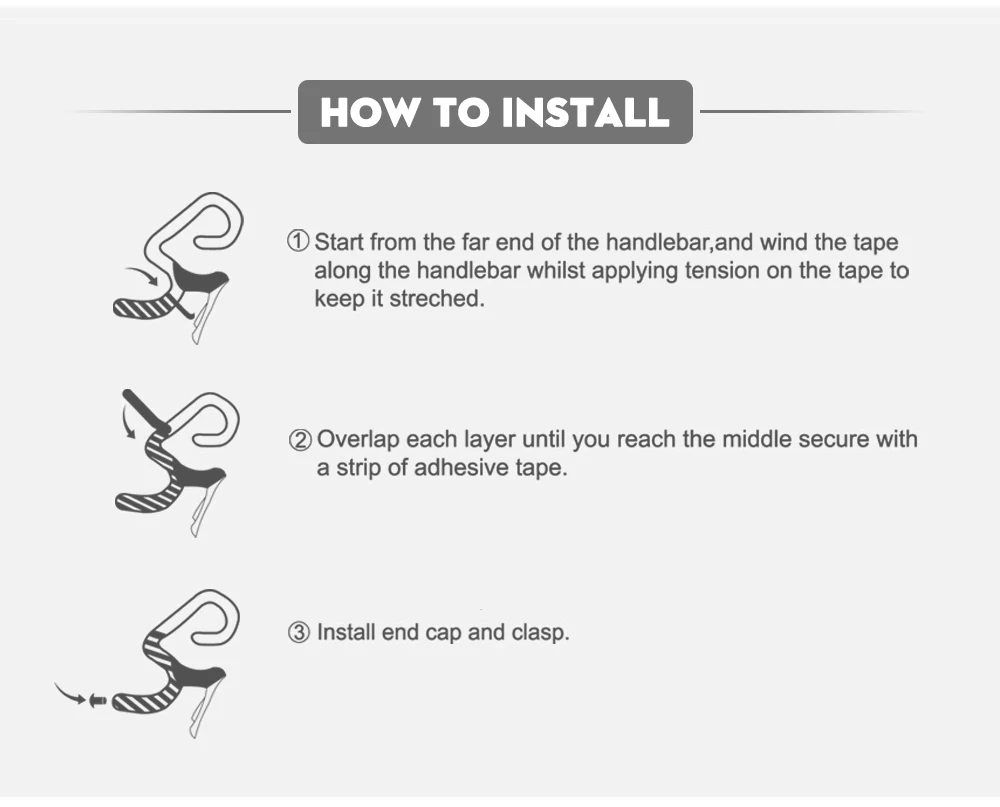 HOW TO INSTALL

① Start from the far end of the handlebar,and wind the tape along the handlebar whilst applying tension on the tape to keep it streched.

② Overlap each layer until you reach the middle secure with a strip of adhesive tape.

③ Install end cap and clasp.