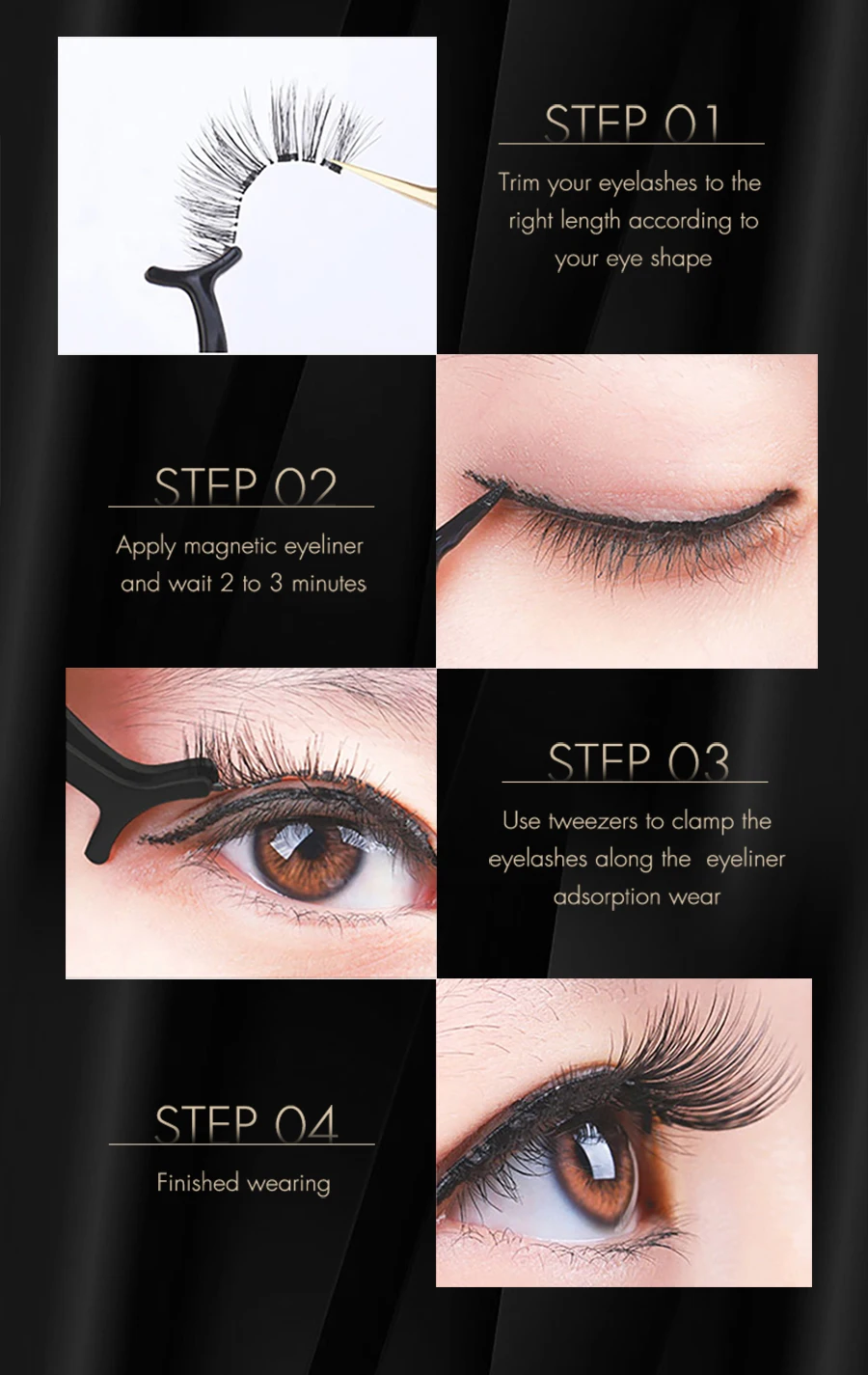 STEP 01

Trim your eyelashes to the right length according to your eye shape

STEP 02

Apply magnetic eyeliner and wait 2 to 3 minutes

STEP 03

Use tweezers to clamp the eyelashes along the  eyeliner adsorption wear

STEP 04

Finished wearing