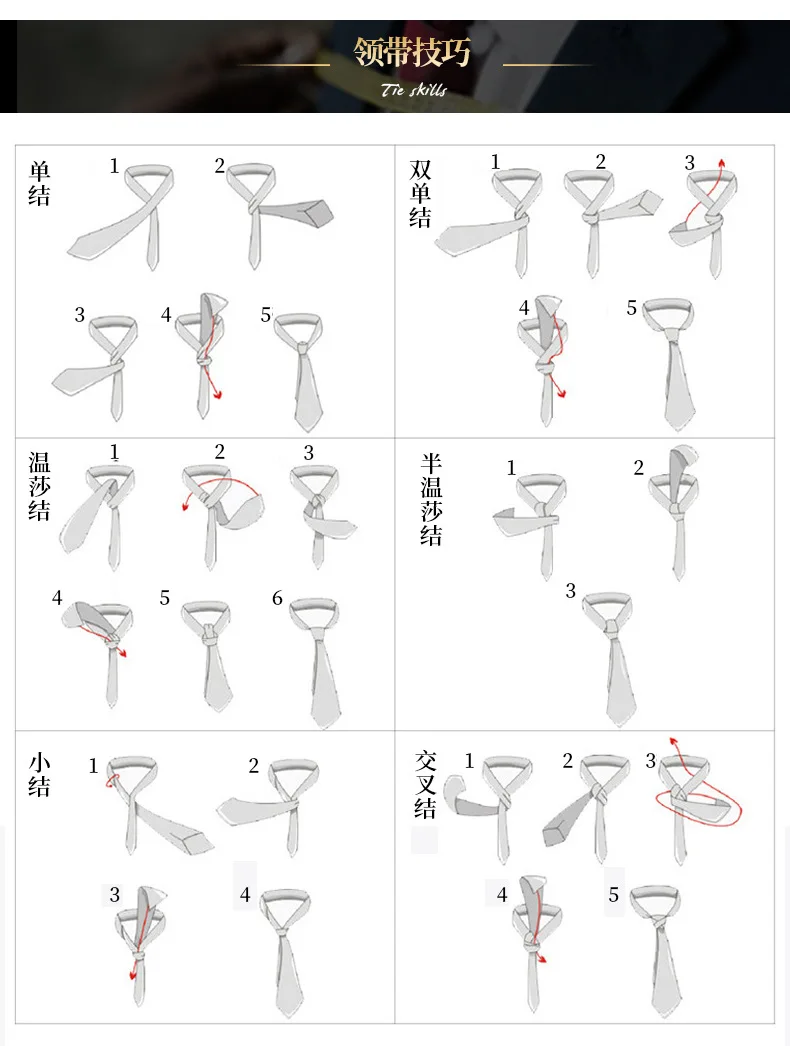 领带技巧
Tie skills

单结
1 2 3 4 5

双单结
1 2 3 4 5

温莎结
1 2 3 4 5 6

半温莎结
1 2 3

小结
1 2 3 4

交叉结
1 2 3 4 5