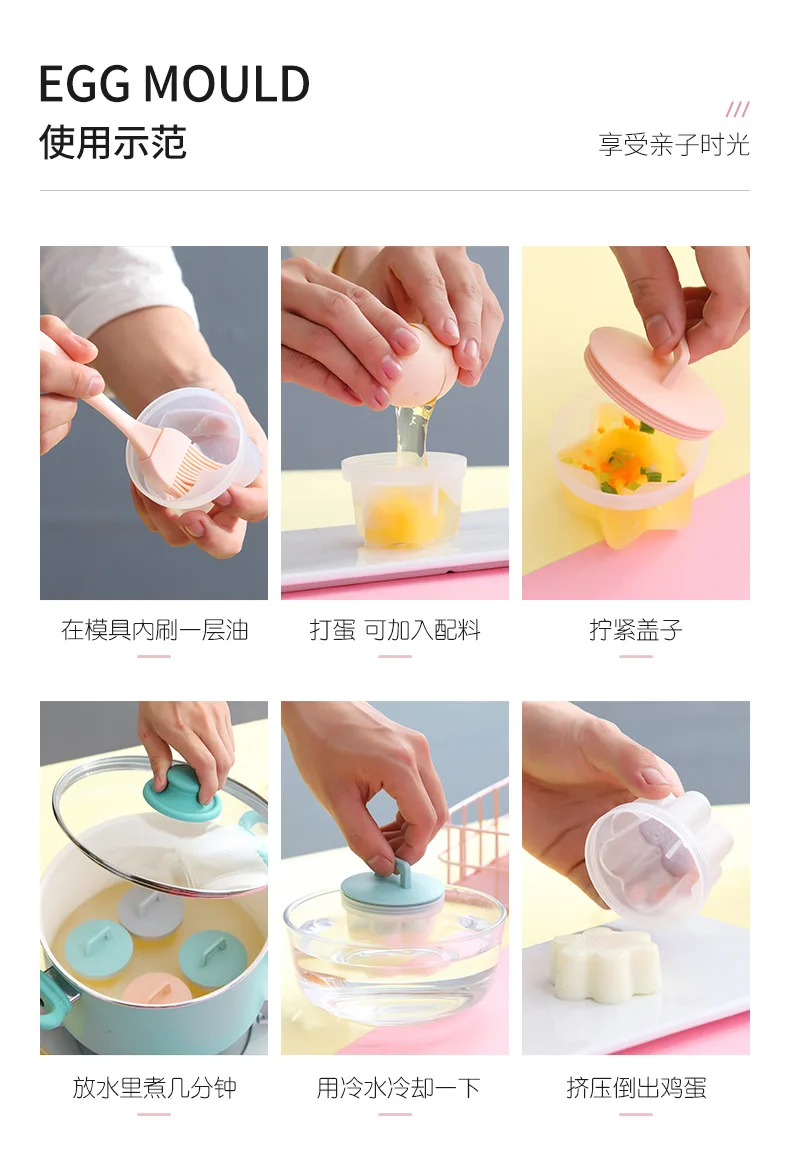 EGG MOULD
使用示范

///
享受亲子时光

在模具内刷一层油

打蛋 可加入配料

拧紧盖子

放水里煮几分钟

用冷水冷却一下

挤压倒出鸡蛋