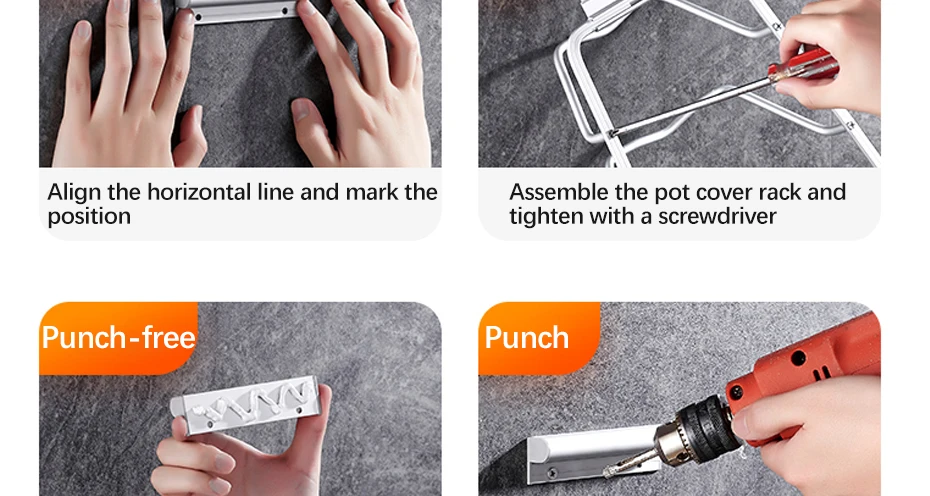 Align the horizontal line and mark the position

Assemble the pot cover rack and tighten with a screwdriver

Punch-free

Punch