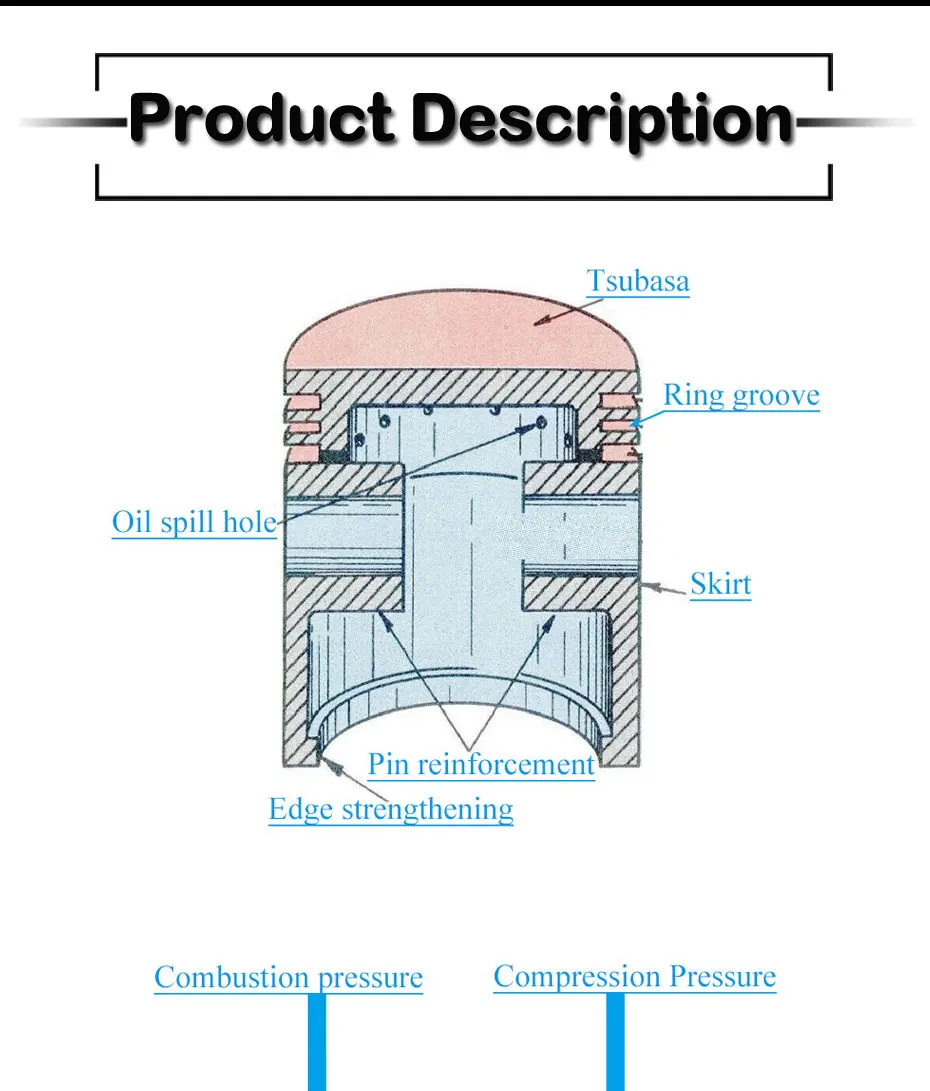 Product Description

Tsubasa

Ring groove

Oil spill hole

Skirt

Pin reinforcement

Edge strengthening

Combustion pressure

Compression Pressure