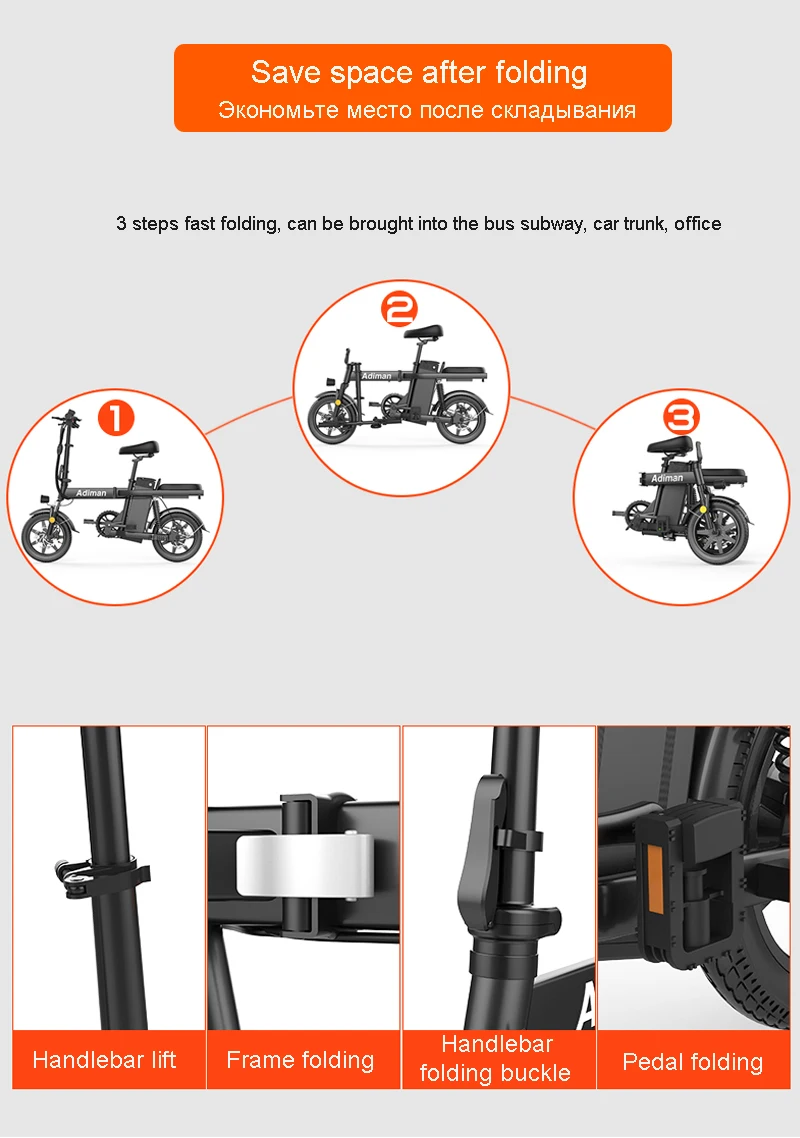 Save space after folding
Экономьте место после складывания

3 steps fast folding, can be brought into the bus subway, car trunk, office

1
Adiman

2
Adiman

3
Adiman

Handlebar lift

Frame folding

Handlebar folding buckle

Pedal folding