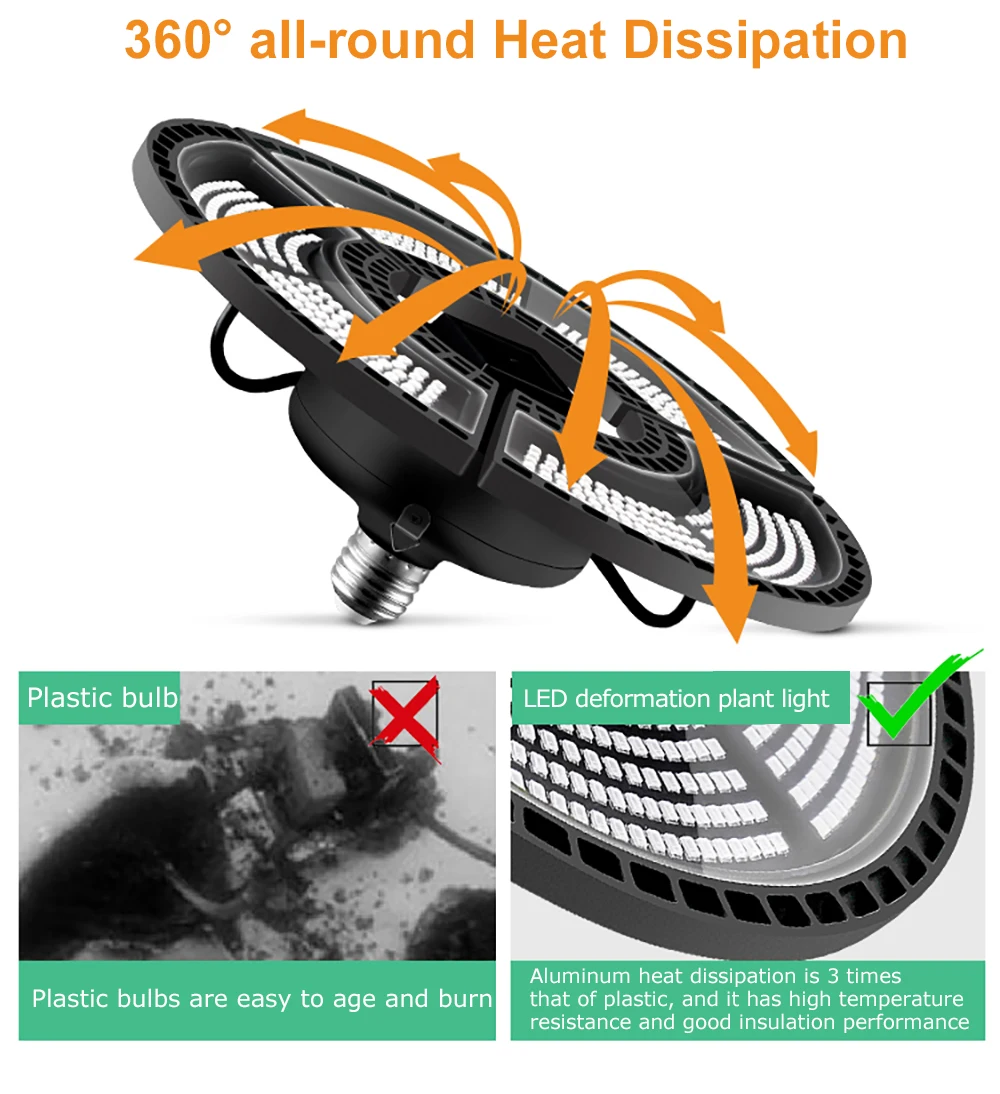 360° all-round Heat Dissipation

Plastic bulb

Plastic bulbs are easy to age and burn

LED deformation plant light

Aluminum heat dissipation is 3 times that of plastic, and it has high temperature resistance and good insulation performance