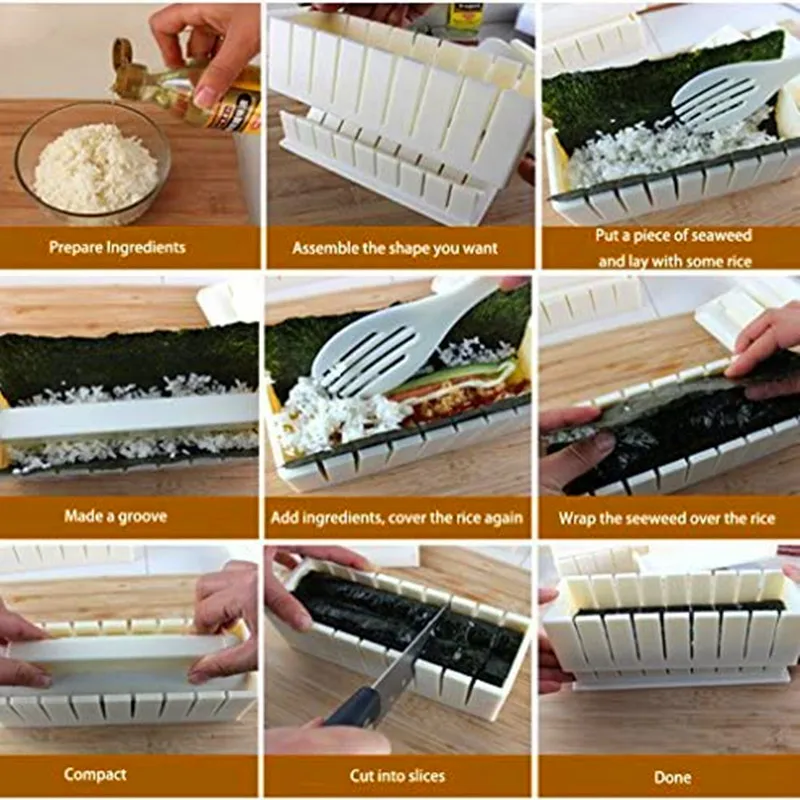 Prepare Ingredients

Assemble the shape you want

Put a piece of seaweed and lay with some rice

Made a groove

Add ingredients, cover the rice again

Wrap the seeweed over the rice

Compact

Cut into slices

Done