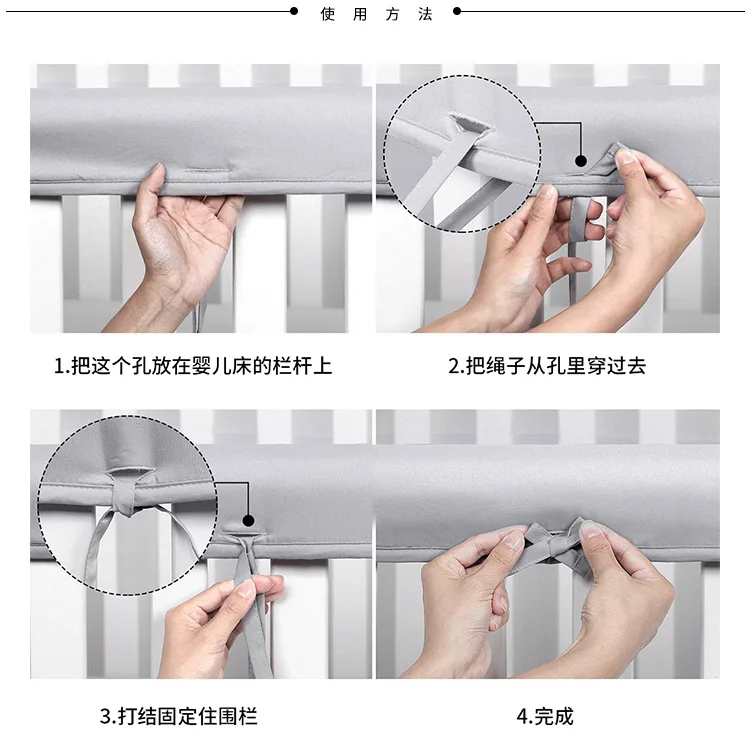 使用方法

1.把这个孔放在婴儿床的栏杆上

2.把绳子从孔里穿过去

3.打结固定住围栏

4.完成