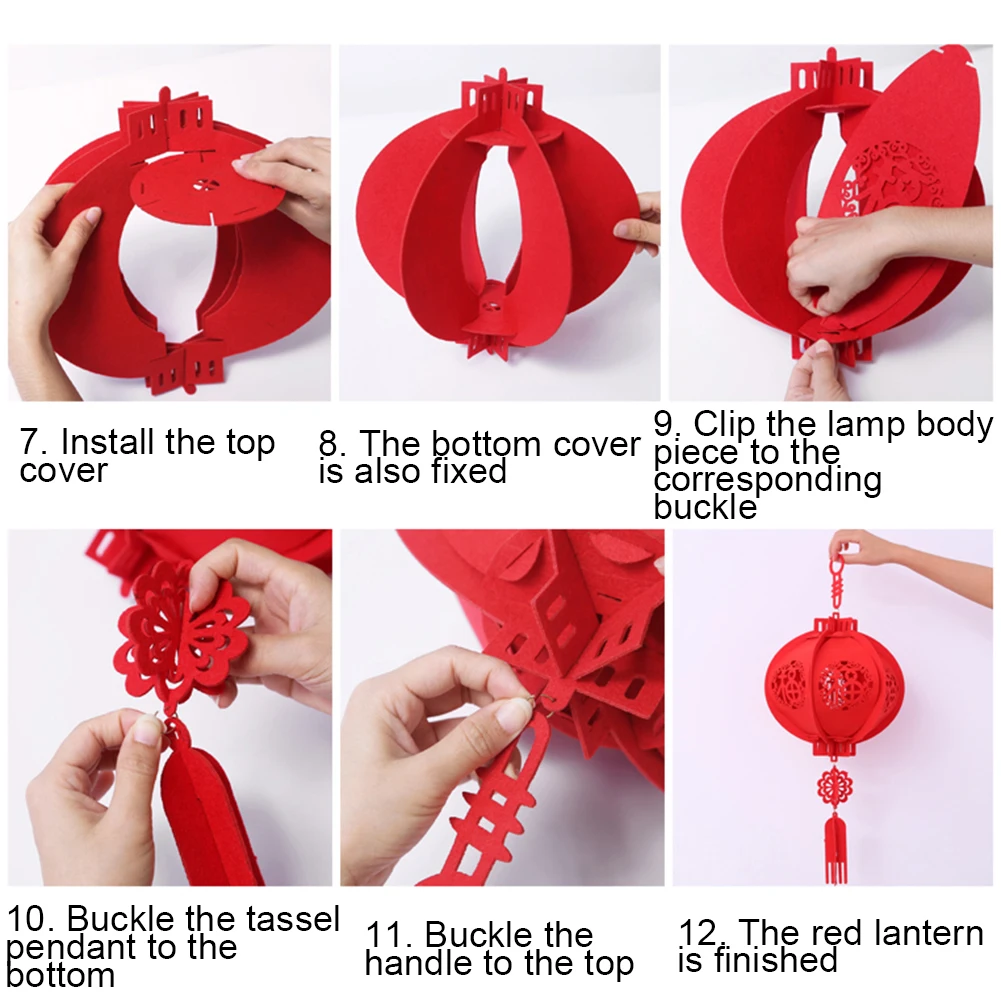 7. Install the top cover

8. The bottom cover is also fixed

9. Clip the lamp body piece to the corresponding buckle

10. Buckle the tassel pendant to the bottom

11. Buckle the handle to the top

12. The red lantern is finished