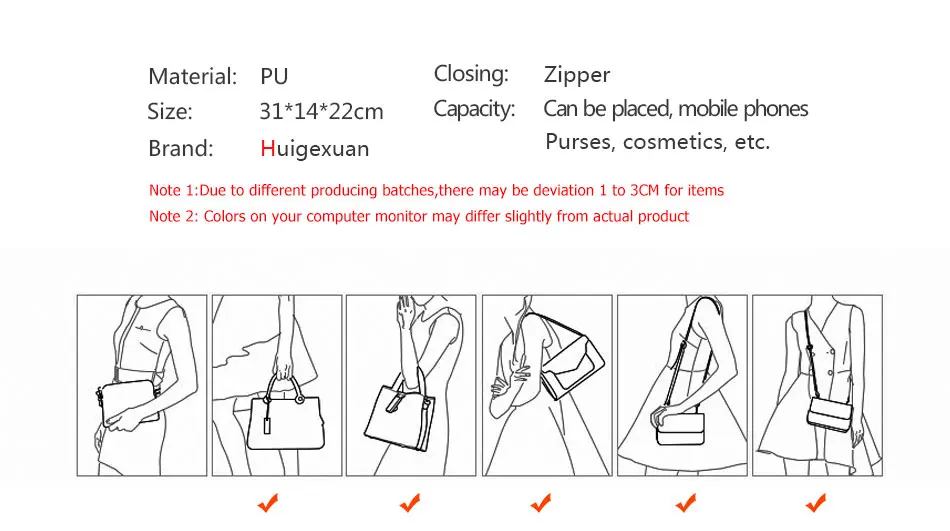 Material: PU
Size: 31*14*22cm
Brand: Huigexuan

Closing: Zipper
Capacity: Can be placed, mobile phones
Purses, cosmetics, etc.

Note 1:Due to different producing batches,there may be deviation 1 to 3CM for items
Note 2: Colors on your computer monitor may differ slightly from actual product

✔ ✔ ✔ ✔ ✔