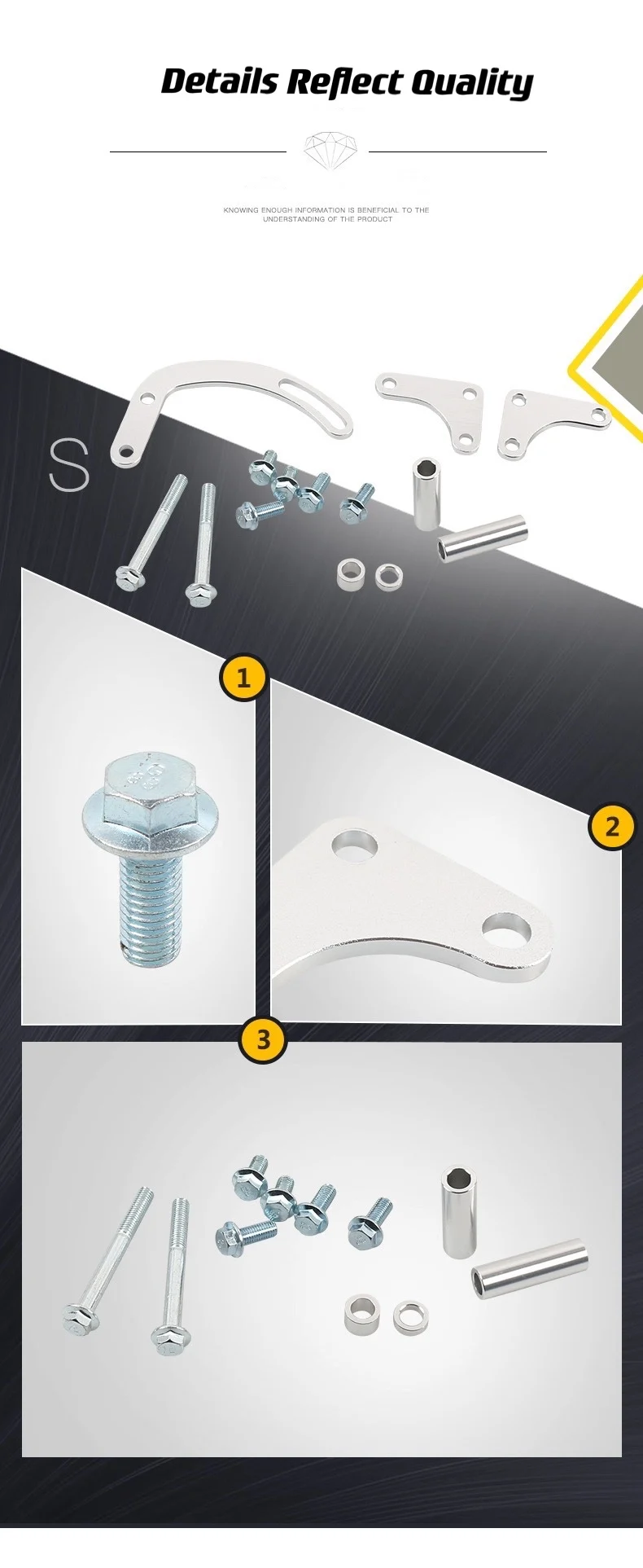 Details Reflect Quality

KNOWING ENOUGH INFORMATION IS BENEFICIAL TO THE UNDERSTANDING OF THE PRODUCT

S

1

2

3