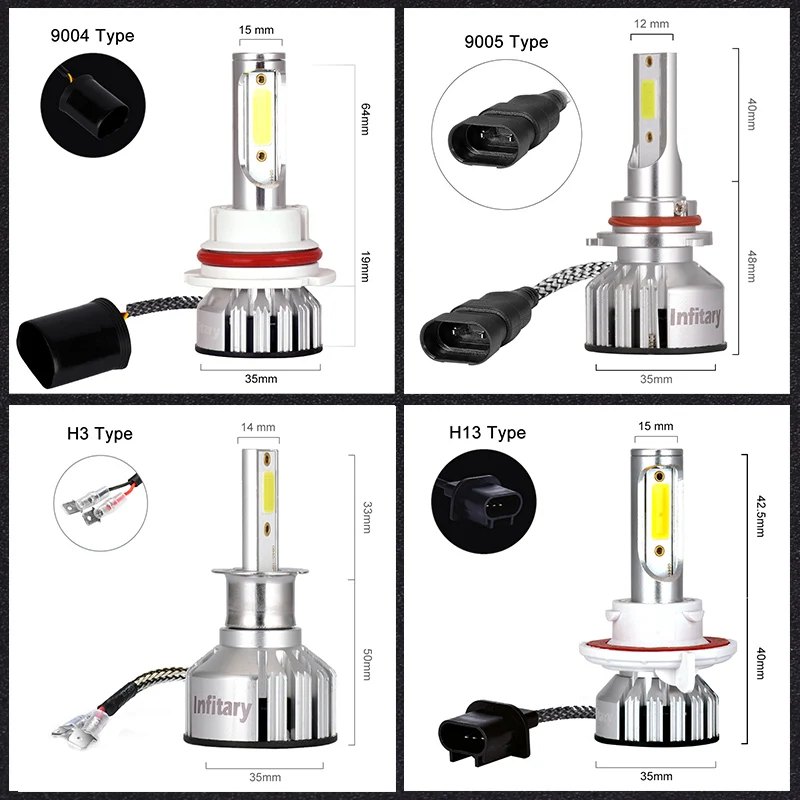 9004 Type

15 mm

64mm

19mm

35mm

9005 Type

12 mm

40mm

48mm

Infitary

35mm

H3 Type

14 mm

33mm

50mm

Infitary

35mm

H13 Type

15 mm

42.5mm

40mm

35mm