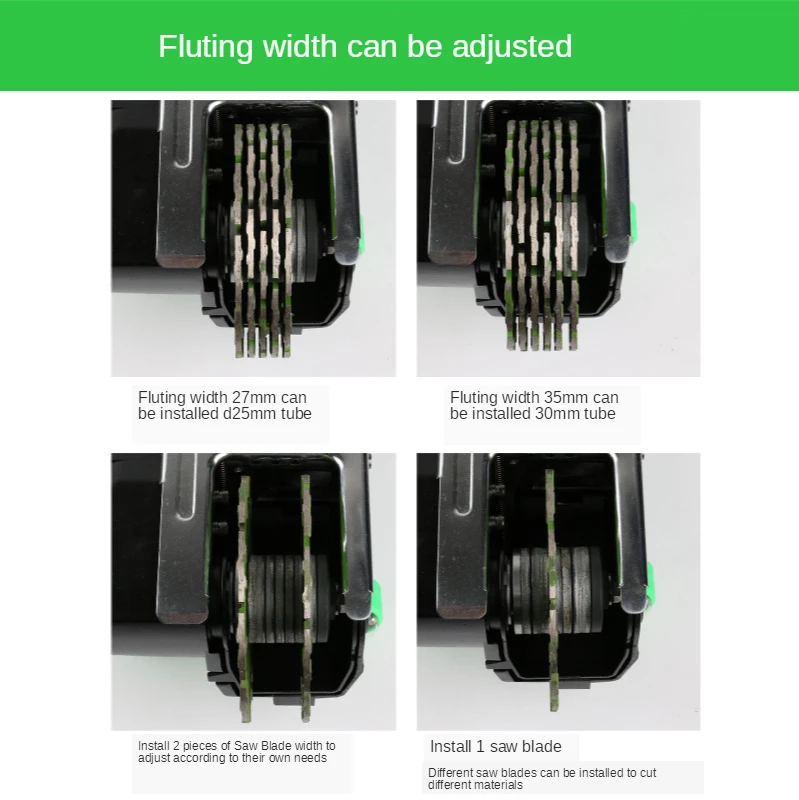 Fluting width can be adjusted

Fluting width 27mm can be installed d25mm tube

Fluting width 35mm can be installed 30mm tube

Install 2 pieces of Saw Blade width to adjust according to their own needs

Install 1 saw blade

Different saw blades can be installed to cut different materials