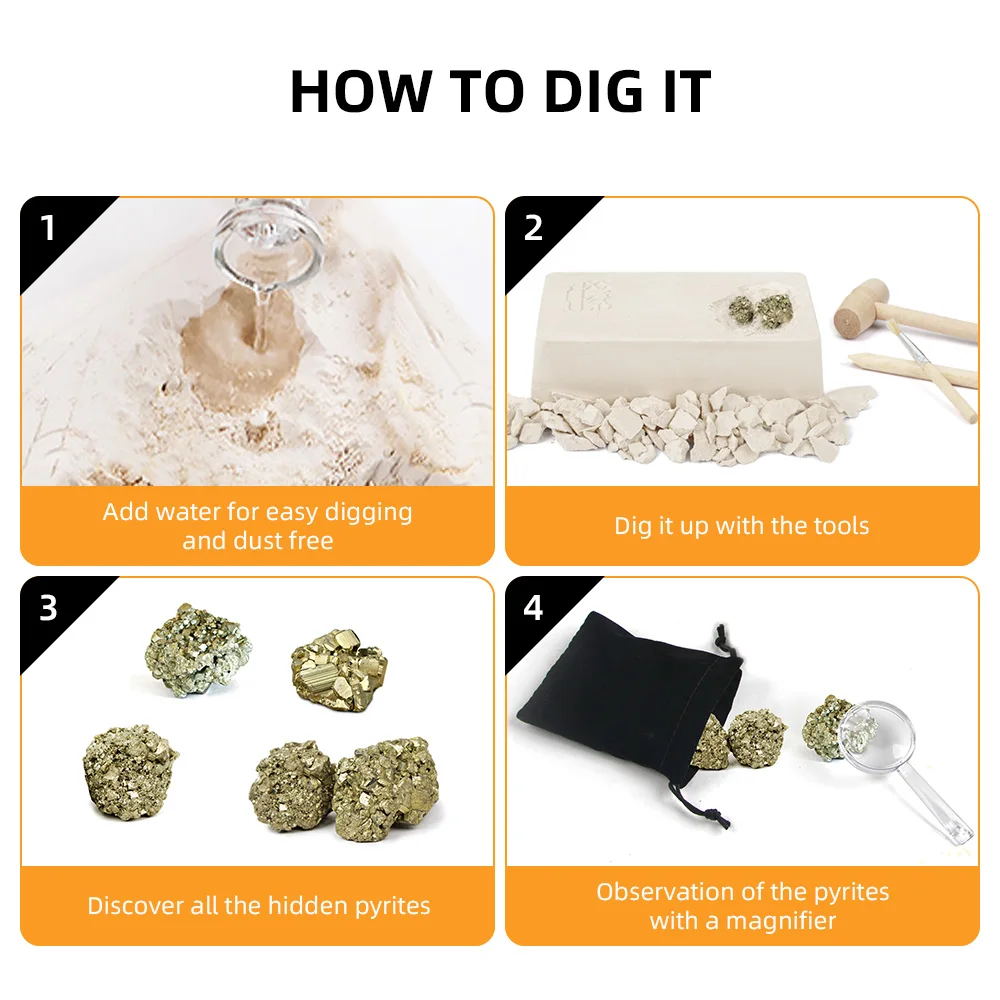 HOW TO DIG IT

1

Add water for easy digging and dust free

2

Dig it up with the tools

3

Discover all the hidden pyrites

4

Observation of the pyrites with a magnifier