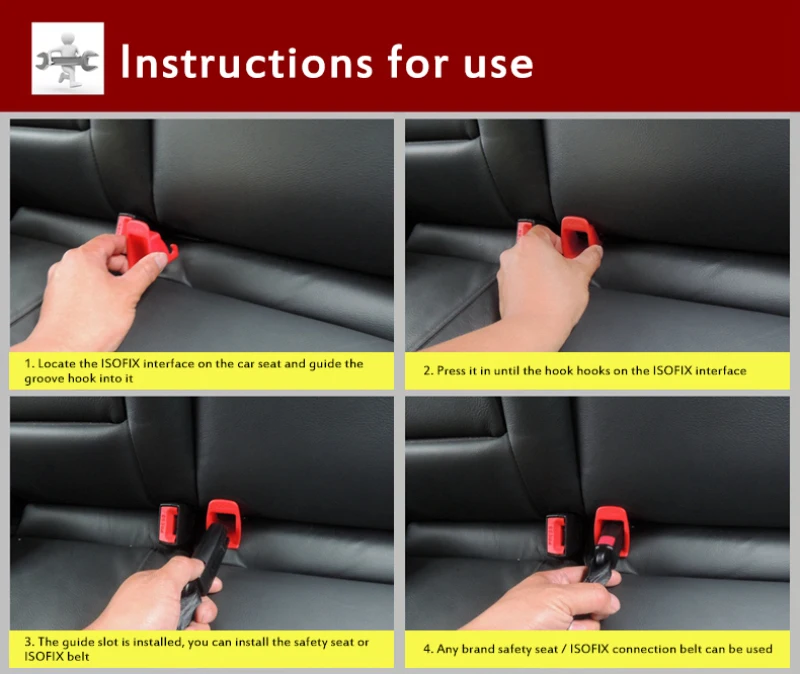 Instructions for use

1. Locate the ISOFIX interface on the car seat and guide the groove hook into it

2. Press it in until the hook hooks on the ISOFIX interface

3. The guide slot is installed, you can install the safety seat or ISOFIX belt

4. Any brand safety seat / ISOFIX connection belt can be used