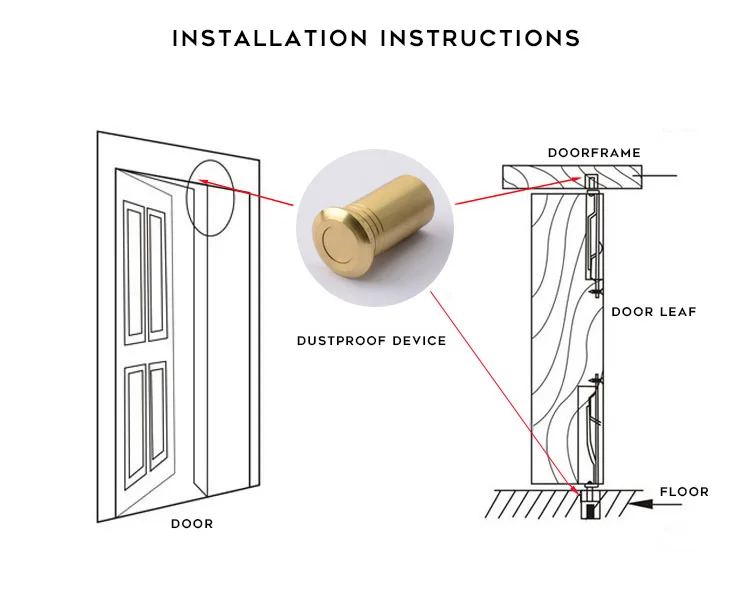 INSTALLATION INSTRUCTIONS

DOORFRAME

DOOR LEAF

DUSTPROOF DEVICE

FLOOR

DOOR