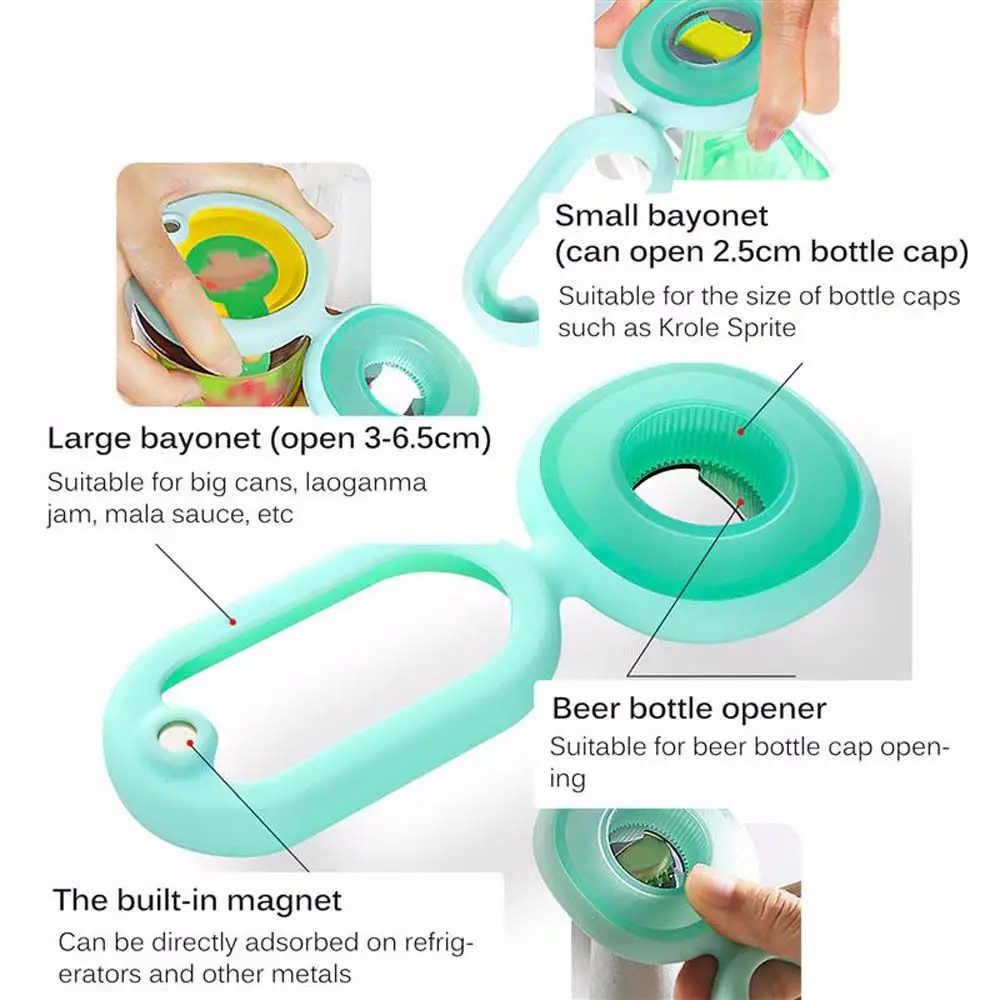 Small bayonet
(can open 2.5cm bottle cap)
Suitable for the size of bottle caps such as Krole Sprite

Large bayonet (open 3-6.5cm)
Suitable for big cans, laoganma jam, mala sauce, etc

Beer bottle opener
Suitable for beer bottle cap opening

The built-in magnet
Can be directly adsorbed on refrigerators and other metals