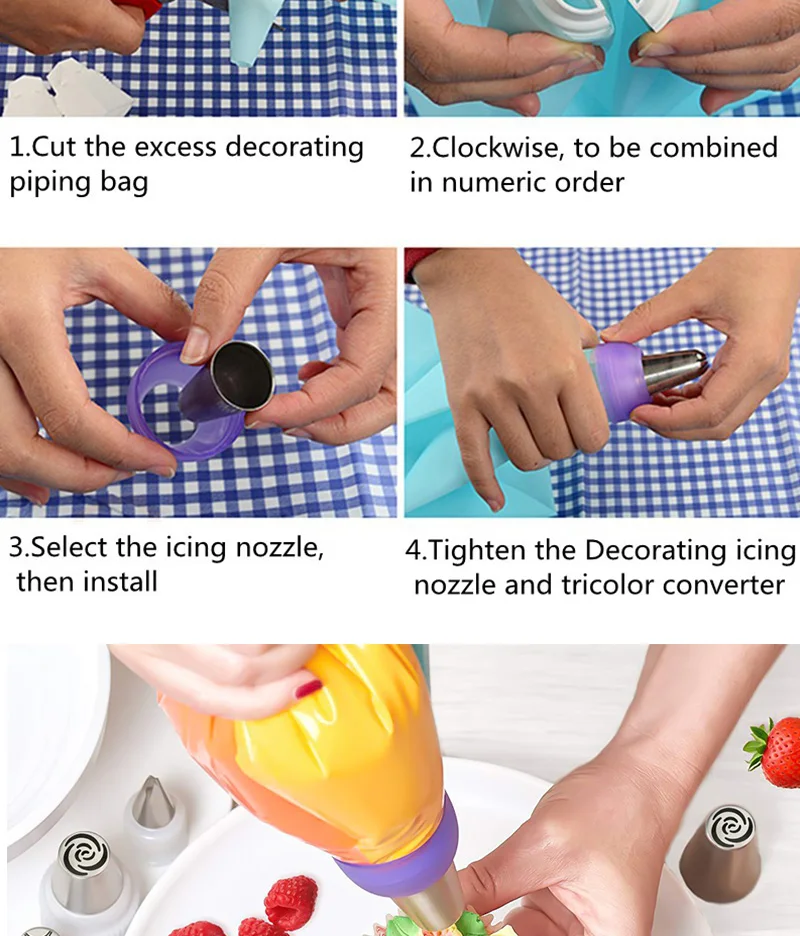 1.Cut the excess decorating piping bag

2.Clockwise, to be combined in numeric order

3.Select the icing nozzle, then install

4.Tighten the Decorating icing nozzle and tricolor converter