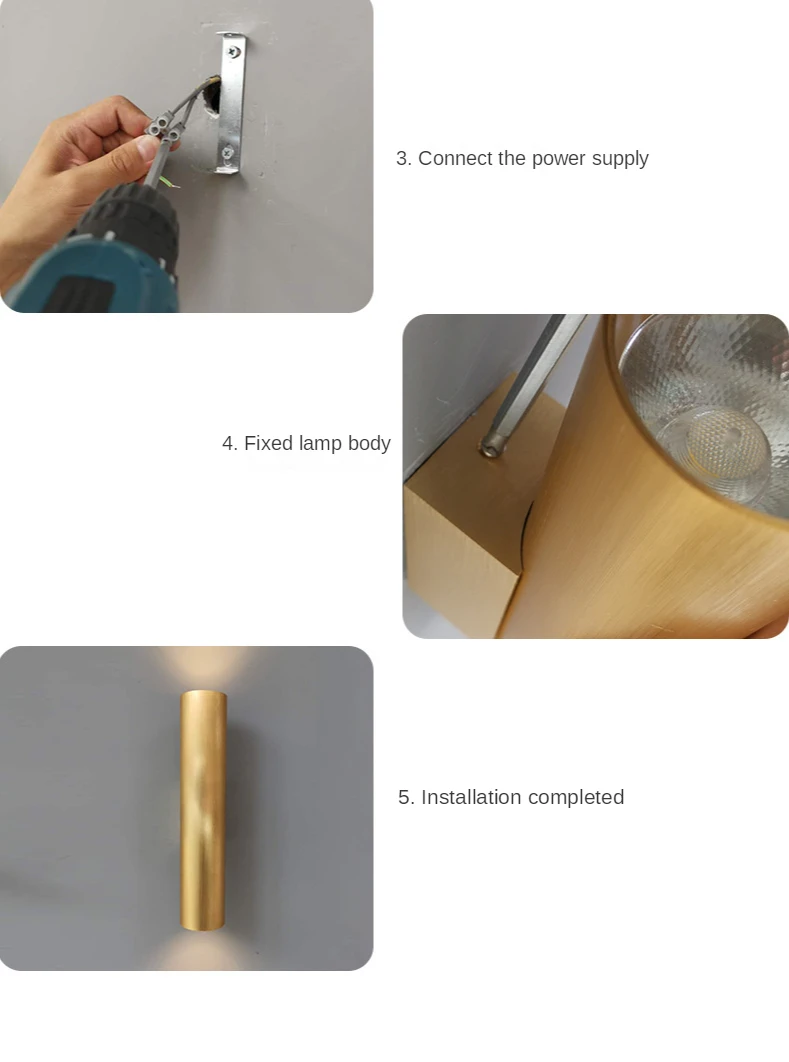 3. Connect the power supply

4. Fixed lamp body

5. Installation completed