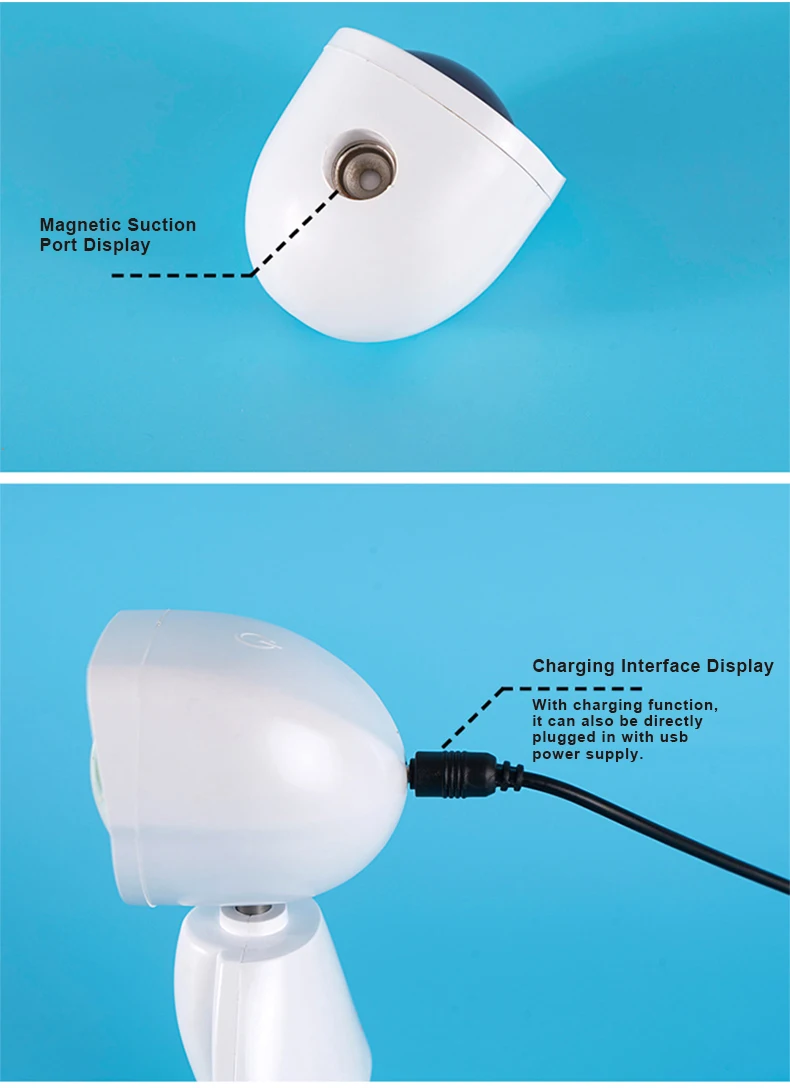 Magnetic Suction Port Display

Charging Interface Display

With charging function, it can also be directly plugged in with usb power supply.