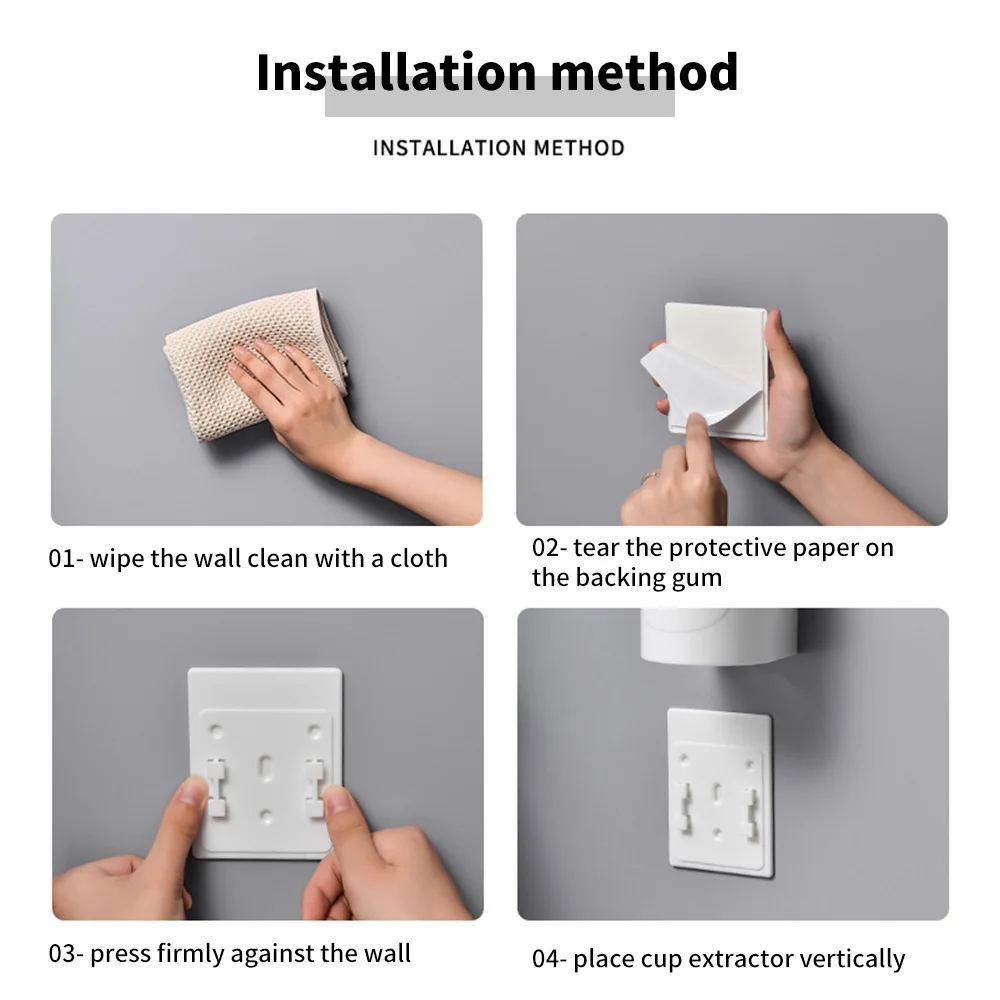 Installation method

INSTALLATION METHOD

01- wipe the wall clean with a cloth

02- tear the protective paper on the backing gum

03- press firmly against the wall

04- place cup extractor vertically