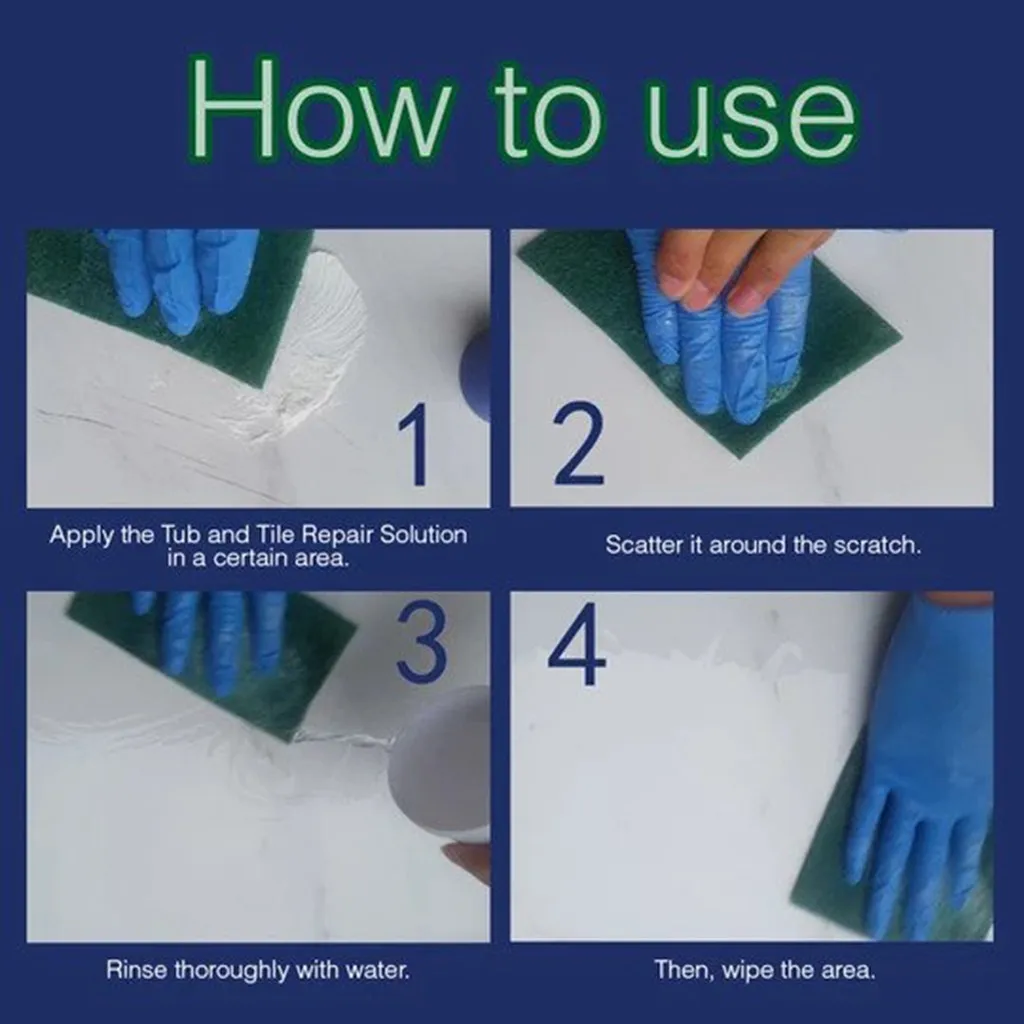 How to use

1

Apply the Tub and Tile Repair Solution in a certain area.

2

Scatter it around the scratch.

3

Rinse thoroughly with water.

4

Then, wipe the area.