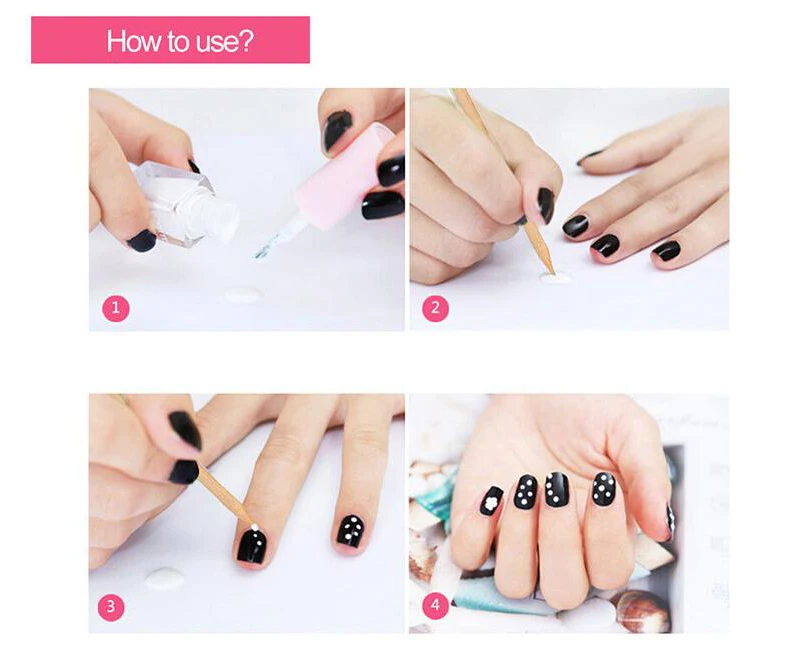 How to use?

1

2

3

4