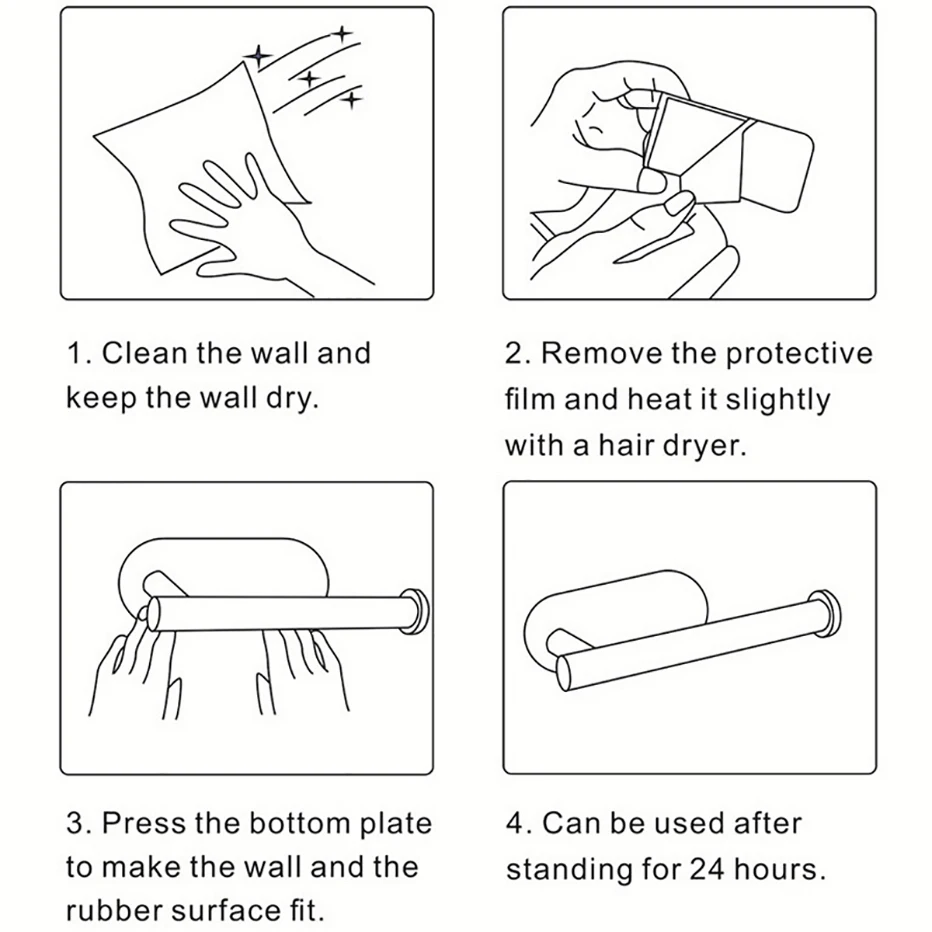 1. Clean the wall and keep the wall dry.

2. Remove the protective film and heat it slightly with a hair dryer.

3. Press the bottom plate to make the wall and the rubber surface fit.

4. Can be used after standing for 24 hours.