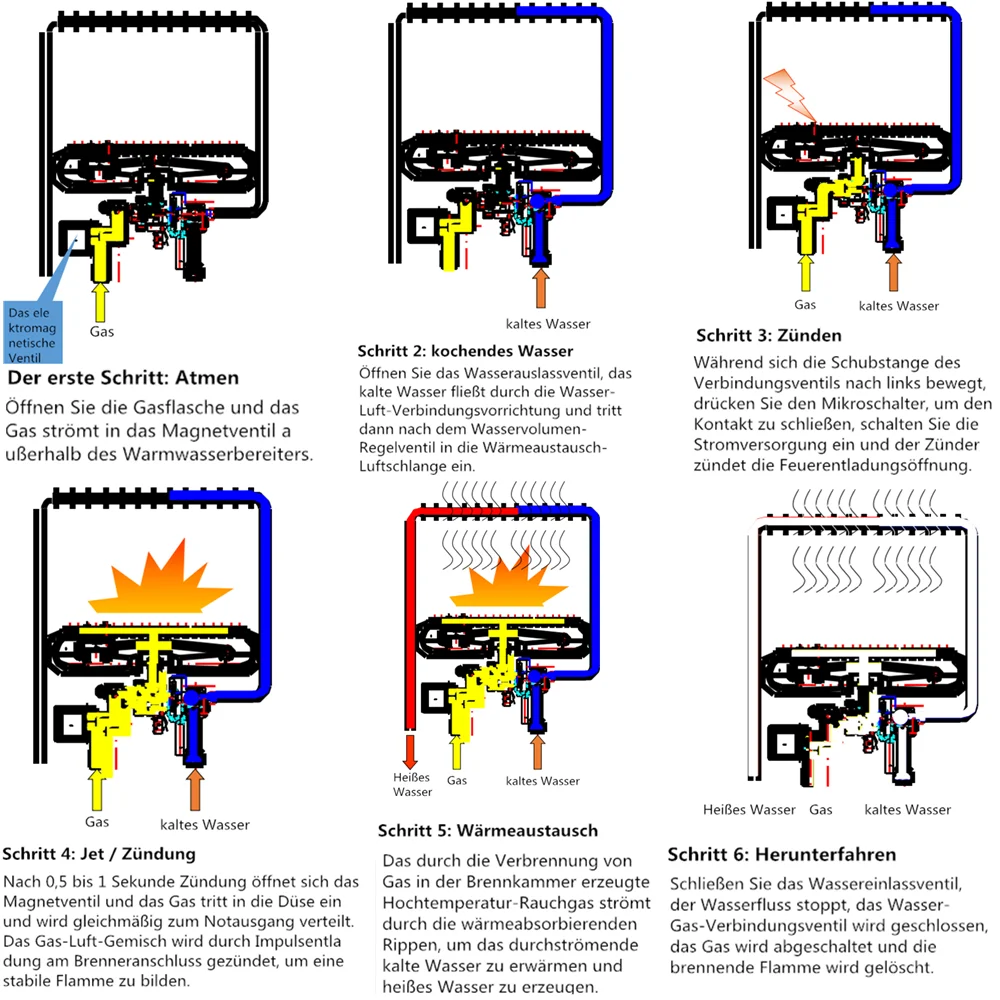 Das ele ktromag netische Ventil

Gas

Der erste Schritt: Atmen

Öffnen Sie die Gasflasche und das Gas strömt in das Magnetventil a ußerhalb des Warmwasserbereiters.

kaltes Wasser

Schritt 2: kochendes Wasser

Öffnen Sie das Wasserauslassventil, das kalte Wasser fließt durch die Wasser-Luft-Verbindungsvorrichtung und tritt dann nach dem Wasservolumen-Regelventil in die Wärmeaustausch-Luftschlange ein.

Gas kaltes Wasser

Schritt 3: Zünden

Während sich die Schubstange des Verbindungsventils nach links bewegt, drücken Sie den Mikroschalter, um den Kontakt zu schließen, schalten Sie die Stromversorgung ein und der Zünder zündet die Feuerentladungsöffnung.

Gas kaltes Wasser

Schritt 4: Jet / Zündung

Nach 0,5 bis 1 Sekunde Zündung öffnet sich das Magnetventil und das Gas tritt in die Düse ein und wird gleichmäßig zum Notausgang verteilt. Das Gas-Luft-Gemisch wird durch Impulsentla dung am Brenneranschluss gezündet, um eine stabile Flamme zu bilden.

Heißes Wasser Gas kaltes Wasser

Schritt 5: Wärmeaustausch

Das durch die Verbrennung von Gas in der Brennkammer erzeugte Hochtemperatur-Rauchgas strömt durch die wärmeabsorbierenden Rippen, um das durchströmende kalte Wasser zu erwärmen und heißes Wasser zu erzeugen.

Heißes Wasser Gas kaltes Wasser

Schritt 6: Herunterfahren

Schließen Sie das Wassereinlassventil, der Wasserfluss stoppt, das Wasser-Gas-Verbindungsventil wird geschlossen, das Gas wird abgeschaltet und die brennende Flamme wird gelöscht.