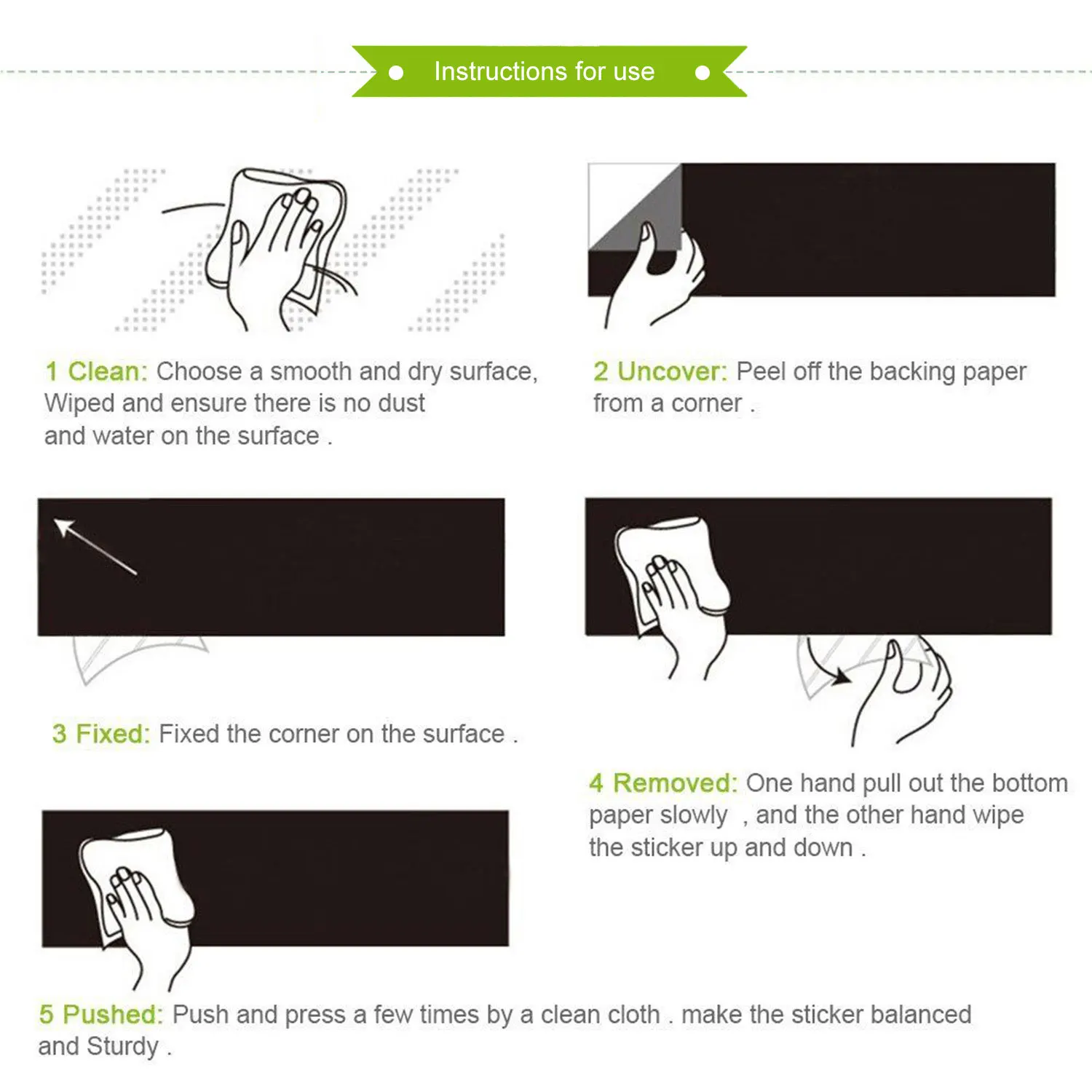 Instructions for use

1 Clean: Choose a smooth and dry surface, Wiped and ensure there is no dust and water on the surface .

2 Uncover: Peel off the backing paper from a corner .

3 Fixed: Fixed the corner on the surface .

4 Removed: One hand pull out the bottom paper slowly , and the other hand wipe the sticker up and down .

5 Pushed: Push and press a few times by a clean cloth . make the sticker balanced and Sturdy .