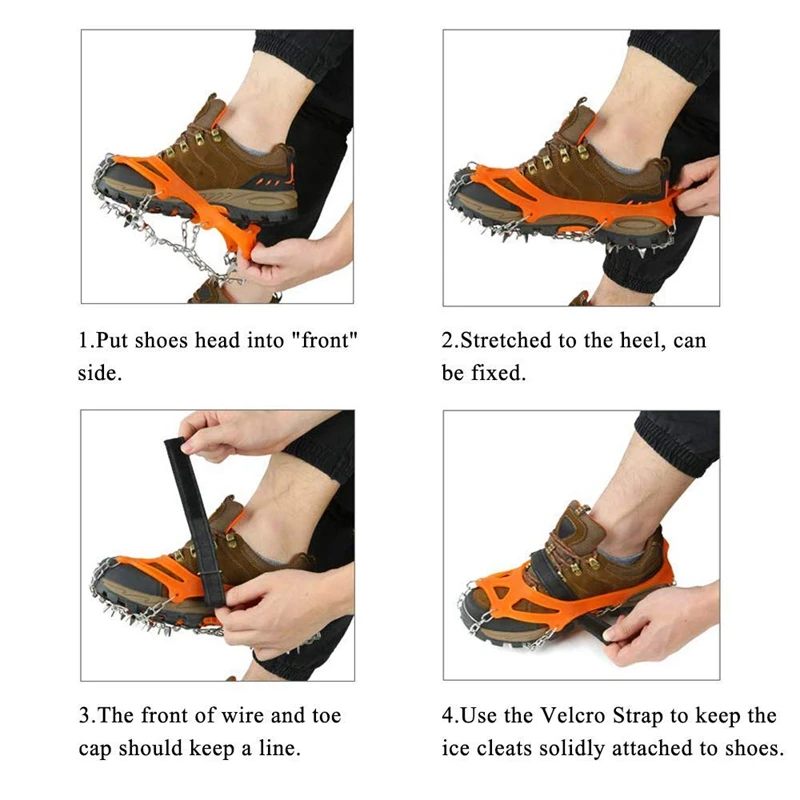 1.Put shoes head into "front" side.

2.Stretched to the heel, can be fixed.

3.The front of wire and toe cap should keep a line.

4.Use the Velcro Strap to keep the ice cleats solidly attached to shoes.