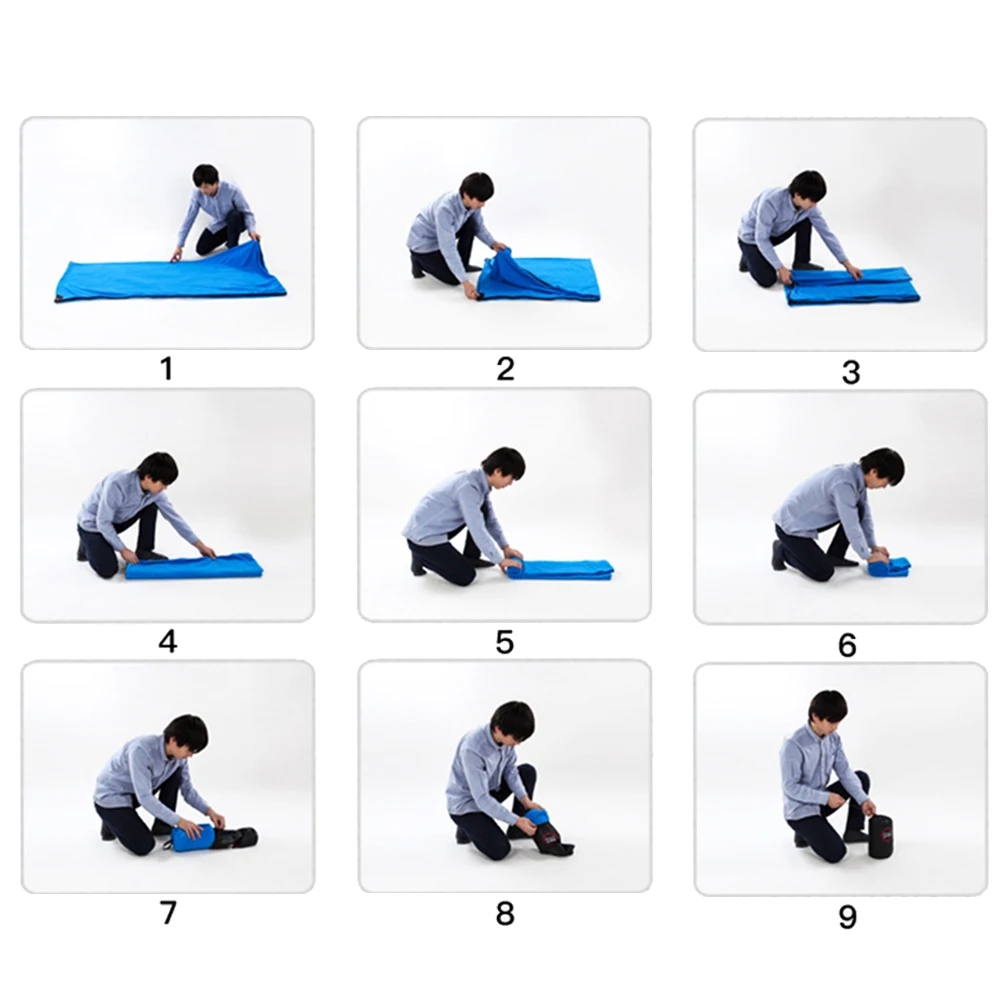 1

2

3

4

5

6

7

8

9